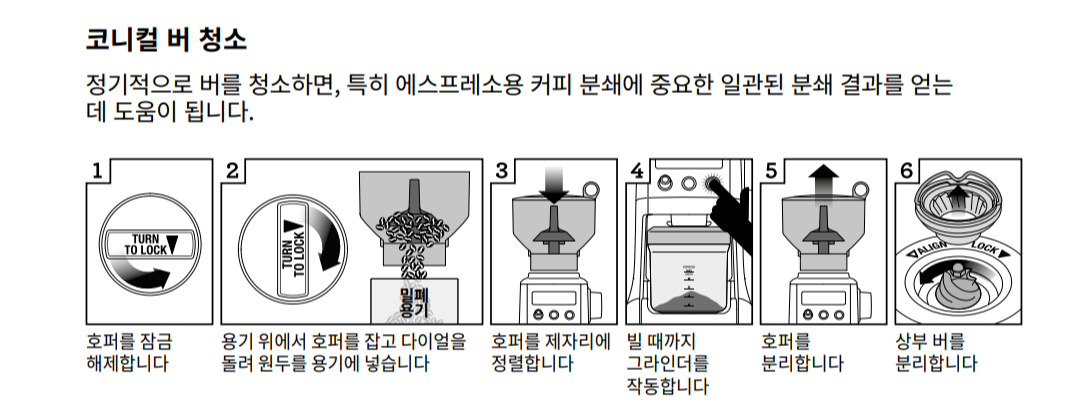 코니컬 버 청소

정기적으로 버를 청소하면, 특히 에스프레소용 커피 분쇄에 중요한 일관된 분쇄 결과를 얻는 데 도움이 됩니다.

1
TURN TO LOCK
호퍼를 잠금 해제합니다

2
TURN TO LOCK
밀폐 용기
용기 위에서 호퍼를 잡고 다이얼을 돌려 원두를 용기에 넣습니다

3
호퍼를 제자리에 정렬합니다

4
빌 때까지 그라인더를 작동합니다

5
호퍼를 분리합니다

6
ALIGN
LOCK
상부 버를 분리합니다