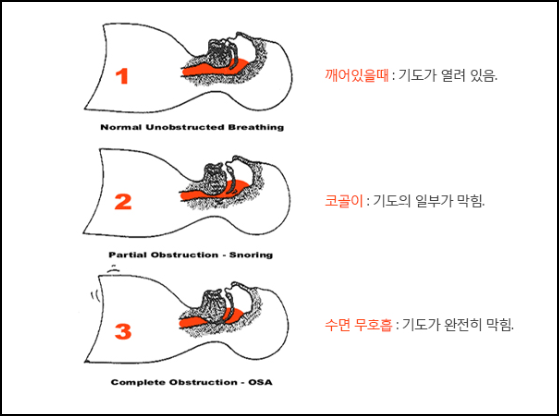 1

Normal Unobstructed Breathing

깨어있을때 : 기도가 열려 있음.

2

Partial Obstruction - Snoring

코골이 : 기도의 일부가 막힘.

3

Complete Obstruction - OSA

수면 무호흡 : 기도가 완전히 막힘.