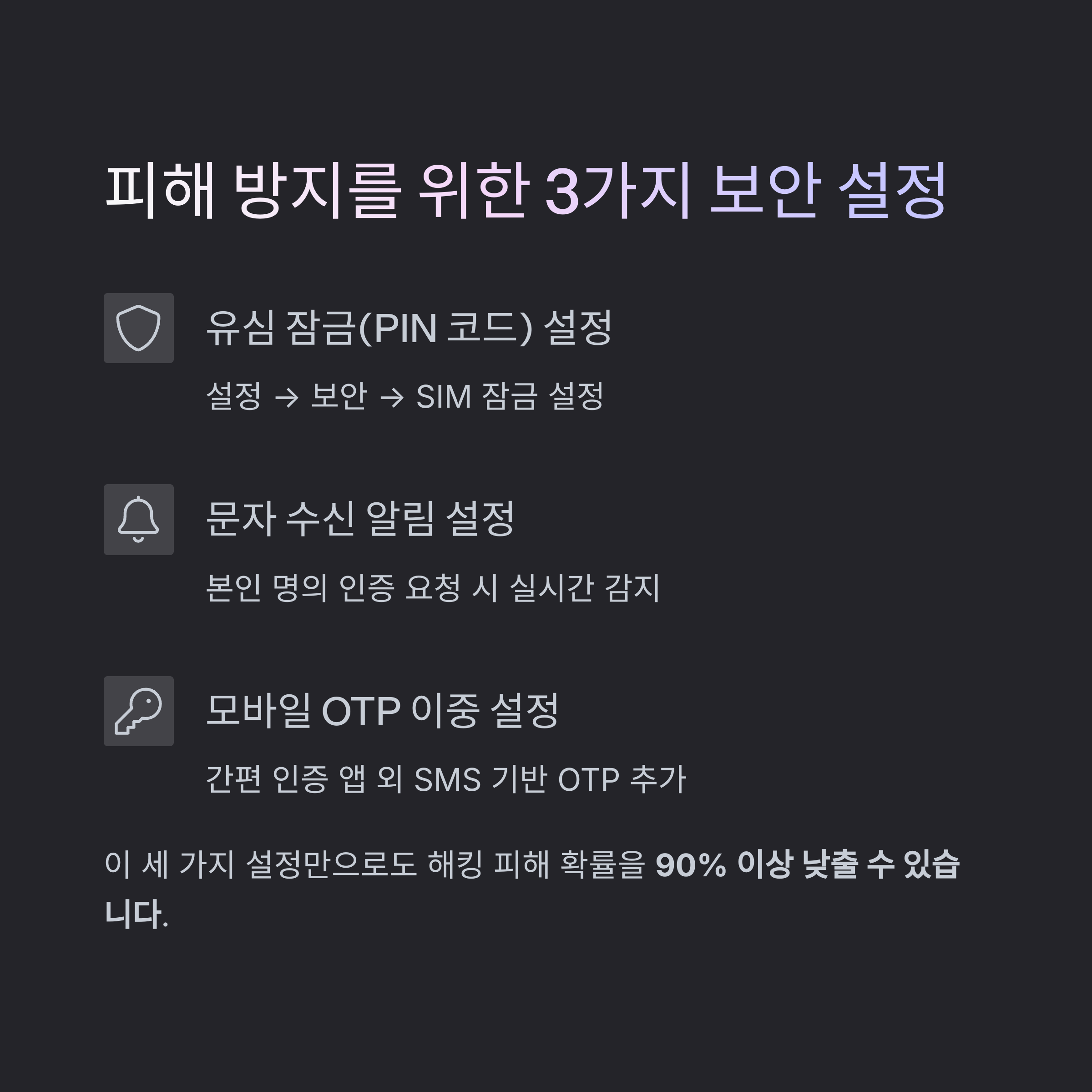 피해 방지를 위한 3가지 보안 설정

유심 잠금(PIN 코드) 설정

설정 → 보안 → SIM 잠금 설정

문자 수신 알림 설정

본인 명의 인증 요청 시 실시간 감지

모바일 OTP 이중 설정

간편 인증 앱 외 SMS 기반 OTP 추가

이 세 가지 설정만으로도 해킹 피해 확률을 90% 이상 낮출 수 있습니다.