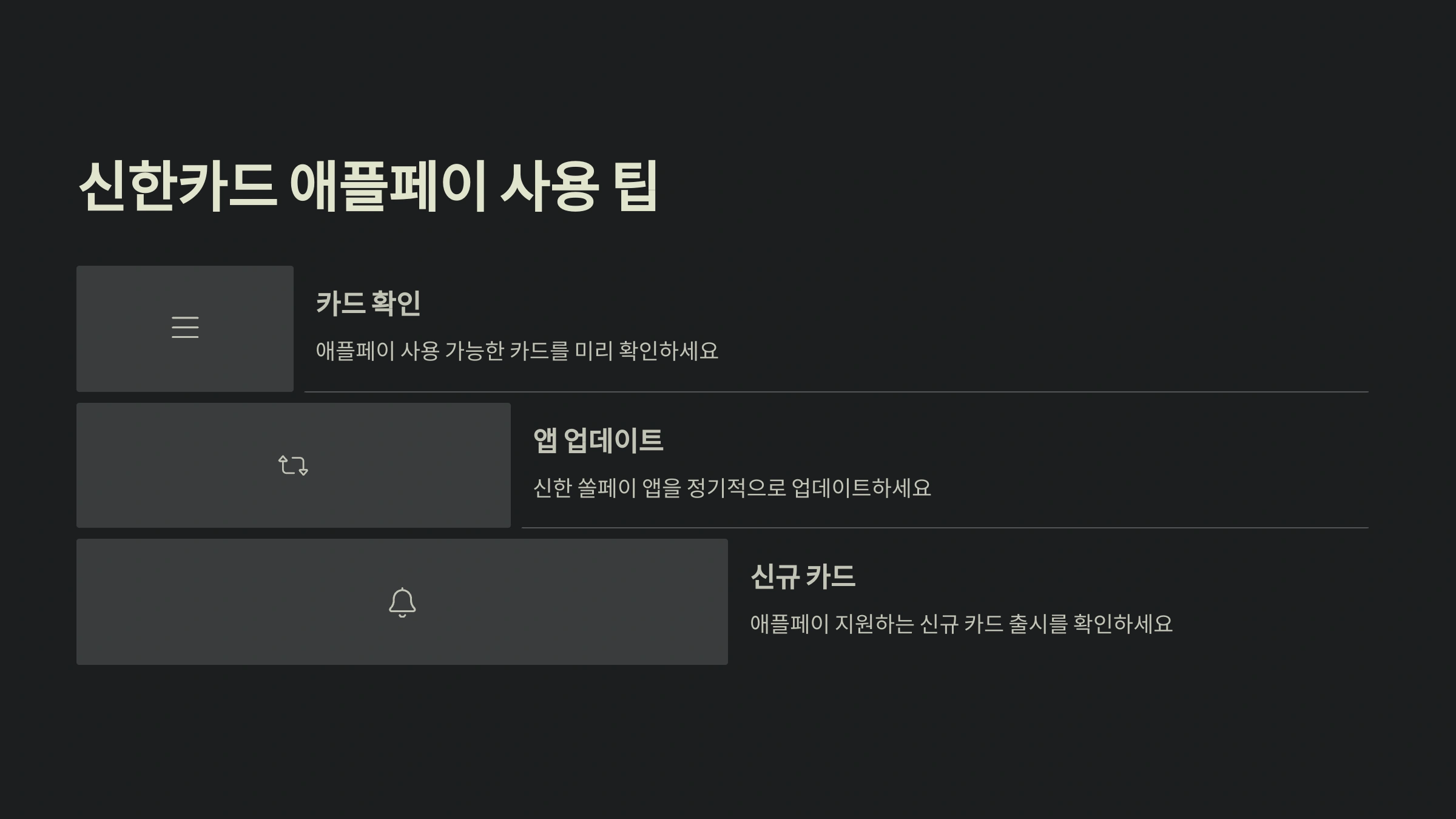 신한카드 애플페이 사용 팁

카드 확인

애플페이 사용 가능한 카드를 미리 확인하세요

앱 업데이트

신한 쏠페이 앱을 정기적으로 업데이트하세요

신규 카드

애플페이 지원하는 신규 카드 출시를 확인하세요