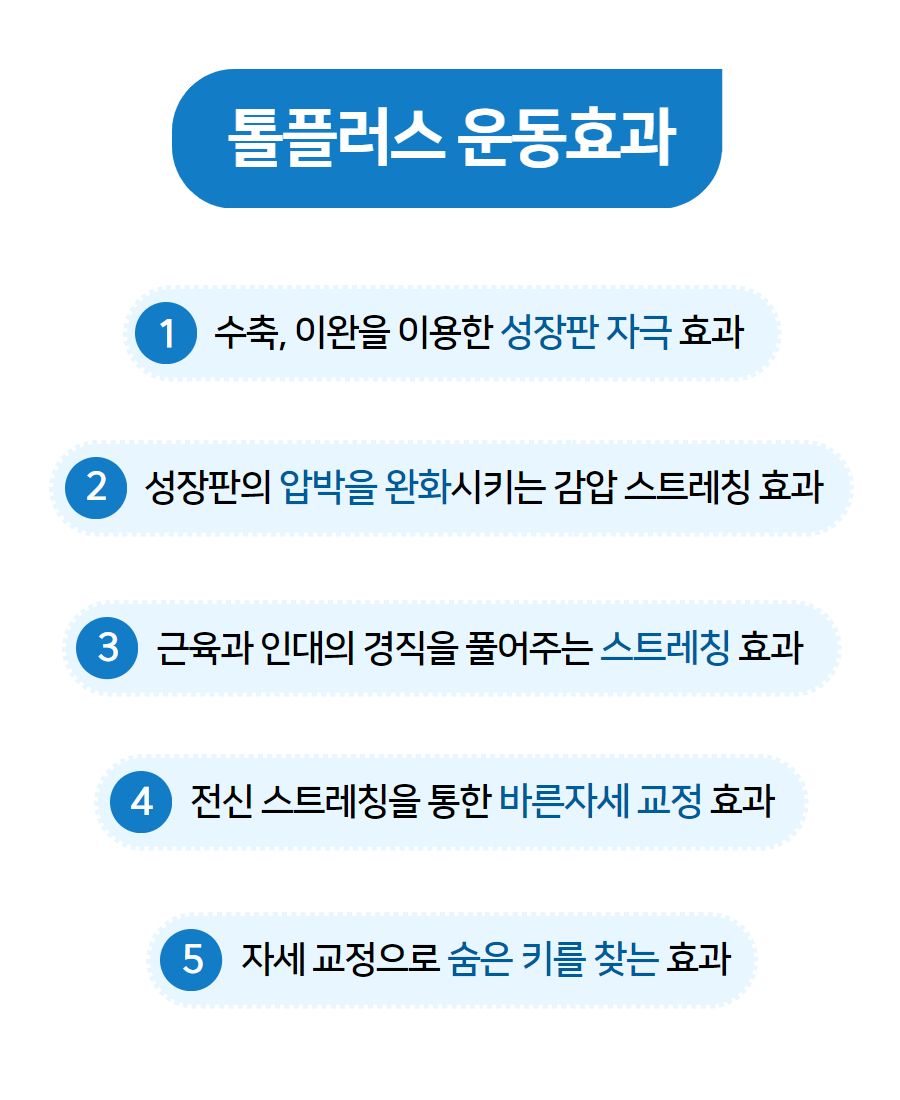 톨플러스 운동효과

1 수축, 이완을 이용한 성장판 자극 효과

2 성장판의 압박을 완화시키는 감압 스트레칭 효과

3 근육과 인대의 경직을 풀어주는 스트레칭 효과

4 전신 스트레칭을 통한 바른자세 교정 효과

5 자세 교정으로 숨은 키를 찾는 효과