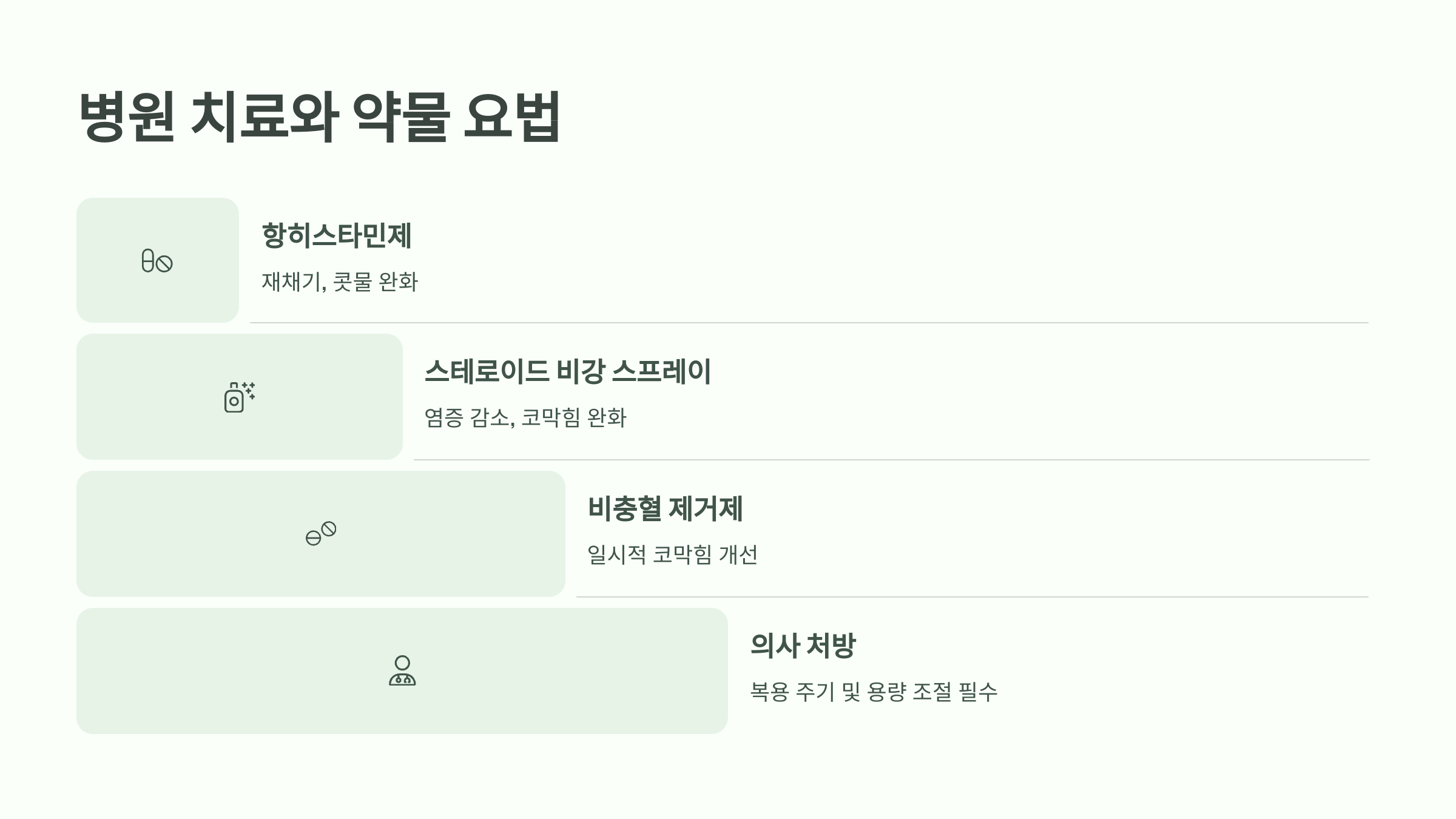 병원 치료와 약물 요법

항히스타민제

재채기, 콧물 완화

스테로이드 비강 스프레이

염증 감소, 코막힘 완화

비충혈 제거제

일시적 코막힘 개선

의사 처방

복용 주기 및 용량 조절 필수