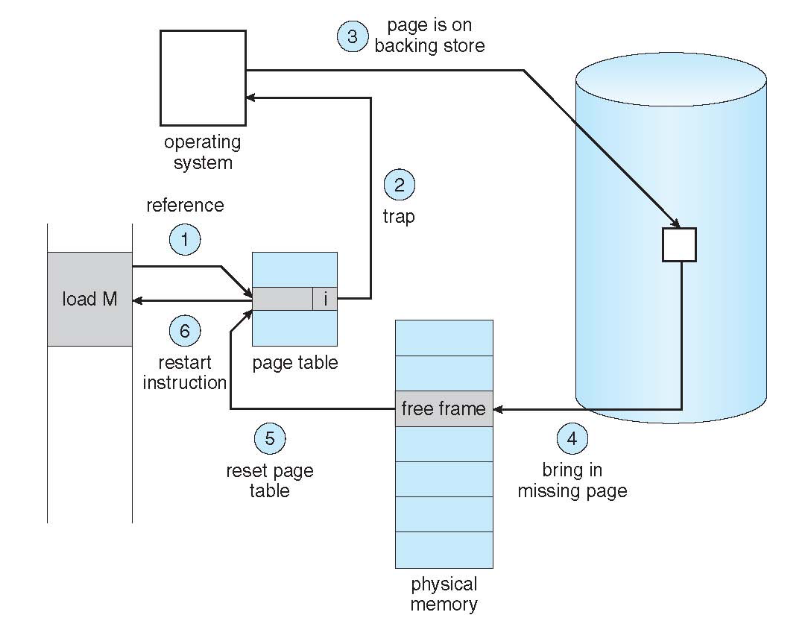 3 page is on backing store

operating system

2 trap

reference

1

load M

i

6

restart instruction

page table

free frame

5

reset page table

4

bring in missing page

physical memory