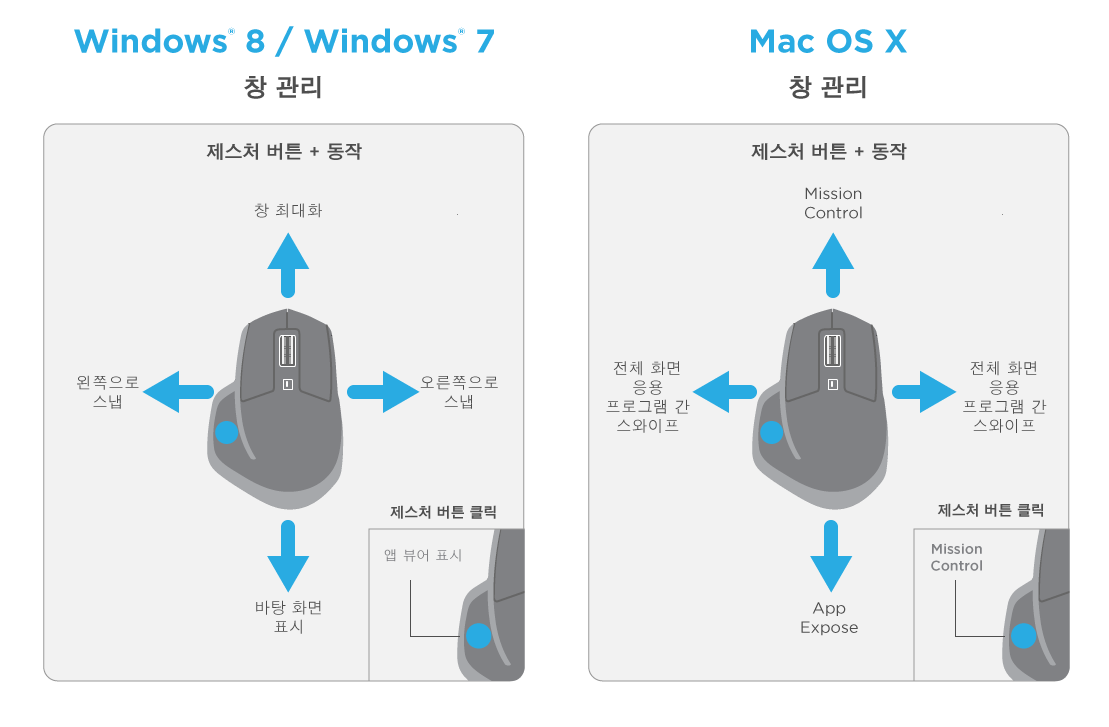 Windows® 8 / Windows® 7
창 관리

제스처 버튼 + 동작

창 최대화

왼쪽으로 스냅

오른쪽으로 스냅

바탕 화면 표시

제스처 버튼 클릭

앱 뷰어 표시

Mac OS X
창 관리

제스처 버튼 + 동작

Mission Control

전체 화면 응용 프로그램 간 스와이프

전체 화면 응용 프로그램 간 스와이프

App Expose

제스처 버튼 클릭

Mission Control