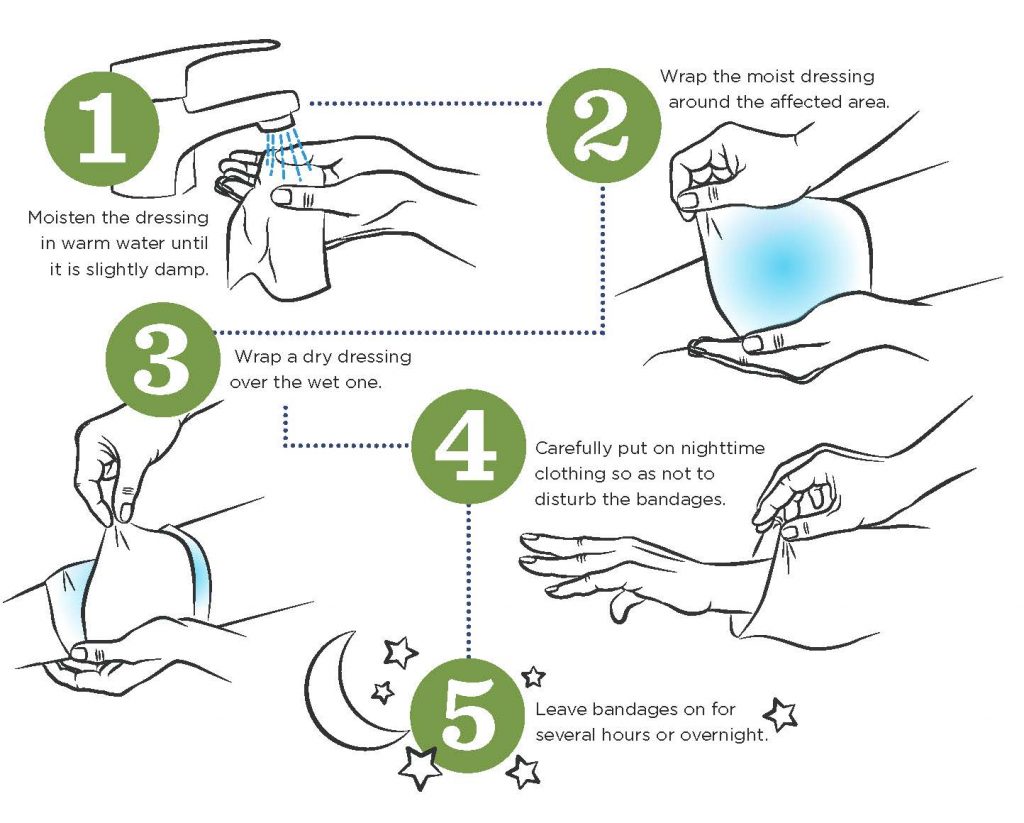 1

Moisten the dressing in warm water until it is slightly damp.

2

Wrap the moist dressing around the affected area.

3

Wrap a dry dressing over the wet one.

4

Carefully put on nighttime clothing so as not to disturb the bandages.

5

Leave bandages on for several hours or overnight.