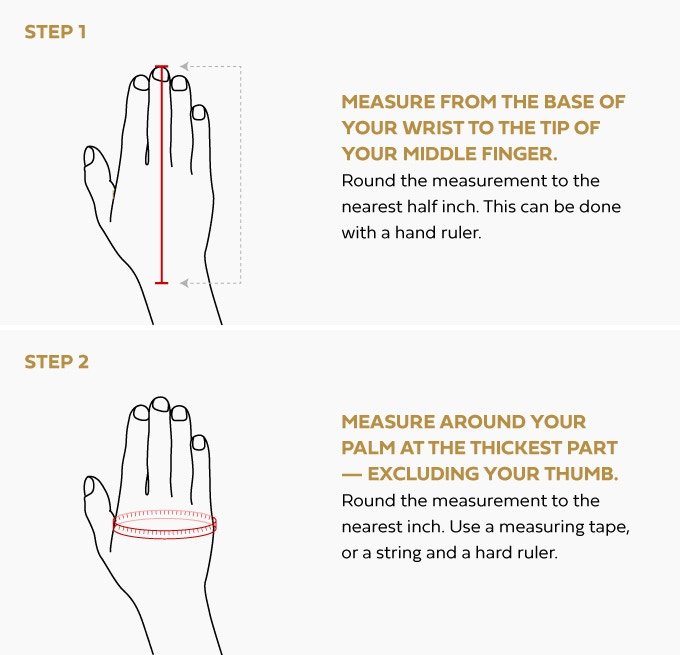 STEP 1

MEASURE FROM THE BASE OF YOUR WRIST TO THE TIP OF YOUR MIDDLE FINGER.

Round the measurement to the nearest half inch. This can be done with a hand ruler.

STEP 2

MEASURE AROUND YOUR PALM AT THE THICKEST PART — EXCLUDING YOUR THUMB.

Round the measurement to the nearest inch. Use a measuring tape, or a string and a hard ruler.