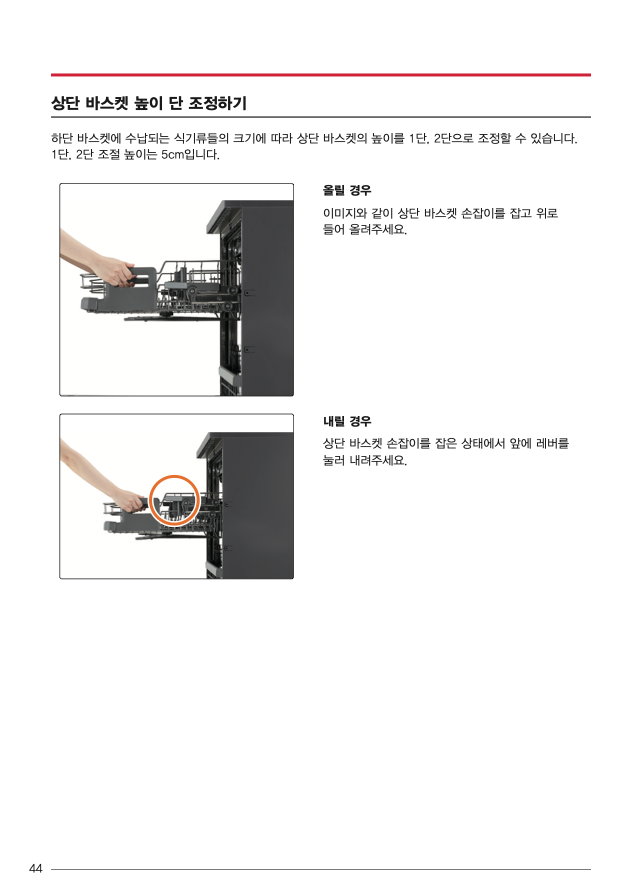 상단 바스켓 높이 단 조정하기

하단 바스켓에 수납되는 식기류들의 크기에 따라 상단 바스켓의 높이를 1단, 2단으로 조정할 수 있습니다. 1단, 2단 조절 높이는 5cm입니다.

올릴 경우

이미지와 같이 상단 바스켓 손잡이를 잡고 위로 들어 올려주세요.

내릴 경우

상단 바스켓 손잡이를 잡은 상태에서 앞에 레버를 눌러 내려주세요.

44