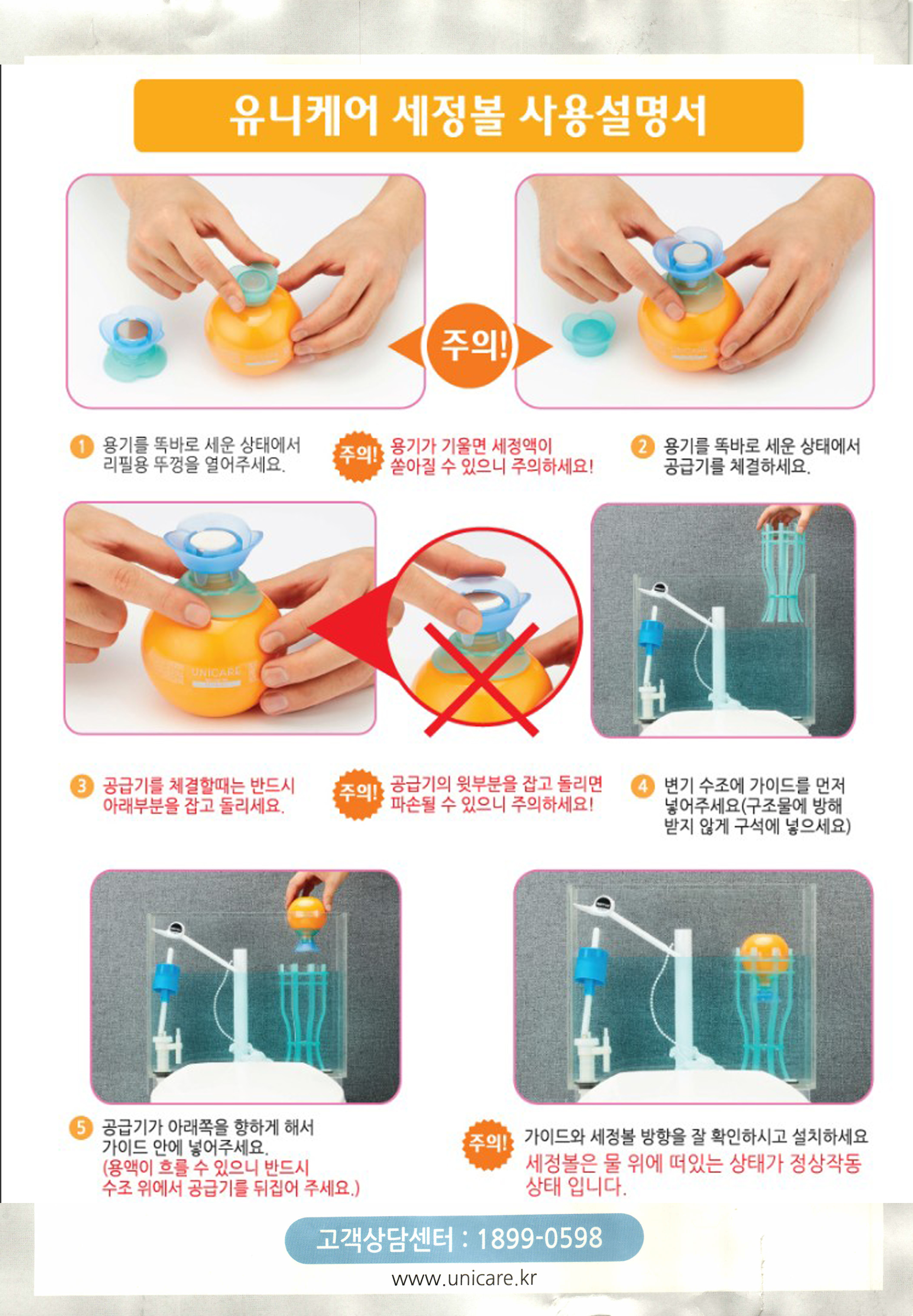 유니케어 세정볼 사용설명서

주의!

1 용기를 똑바로 세운 상태에서 리필용 뚜껑을 열어주세요.

주의! 용기가 기울면 세정액이 쏟아질 수 있으니 주의하세요!

2 용기를 똑바로 세운 상태에서 공급기를 체결하세요.

UNICARE

3 공급기를 체결할때는 반드시 아래부분을 잡고 돌리세요.

주의! 공급기의 윗부분을 잡고 돌리면 파손될 수 있으니 주의하세요!

4 변기 수조에 가이드를 먼저 넣어주세요(구조물에 방해 받지 않게 구석에 넣으세요)

5 공급기가 아래쪽을 향하게 해서 가이드 안에 넣어주세요. (용액이 흐를 수 있으니 반드시 수조 위에서 공급기를 뒤집어 주세요.)

주의! 가이드와 세정볼 방향을 잘 확인하시고 설치하세요 세정볼은 물 위에 떠있는 상태가 정상작동 상태 입니다.

고객상담센터 : 1899-0598

www.unicare.kr