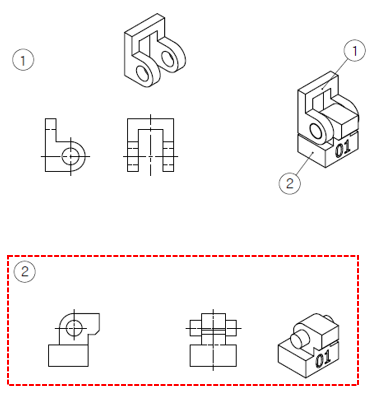 ①

①

01

②

②

01