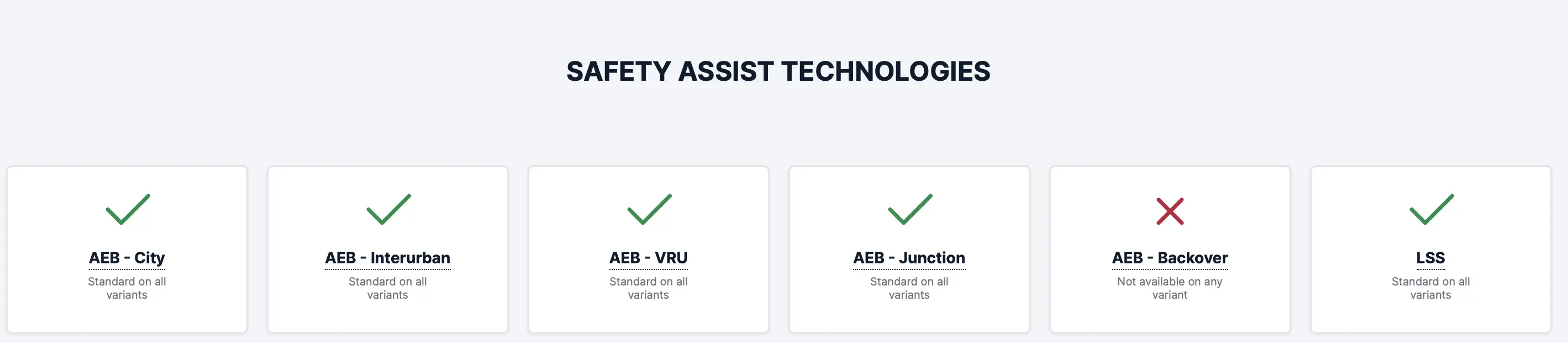 SAFETY ASSIST TECHNOLOGIES

AEB - City
Standard on all variants

AEB - Interurban
Standard on all variants

AEB - VRU
Standard on all variants

AEB - Junction
Standard on all variants

AEB - Backover
Not available on any variant

LSS
Standard on all variants