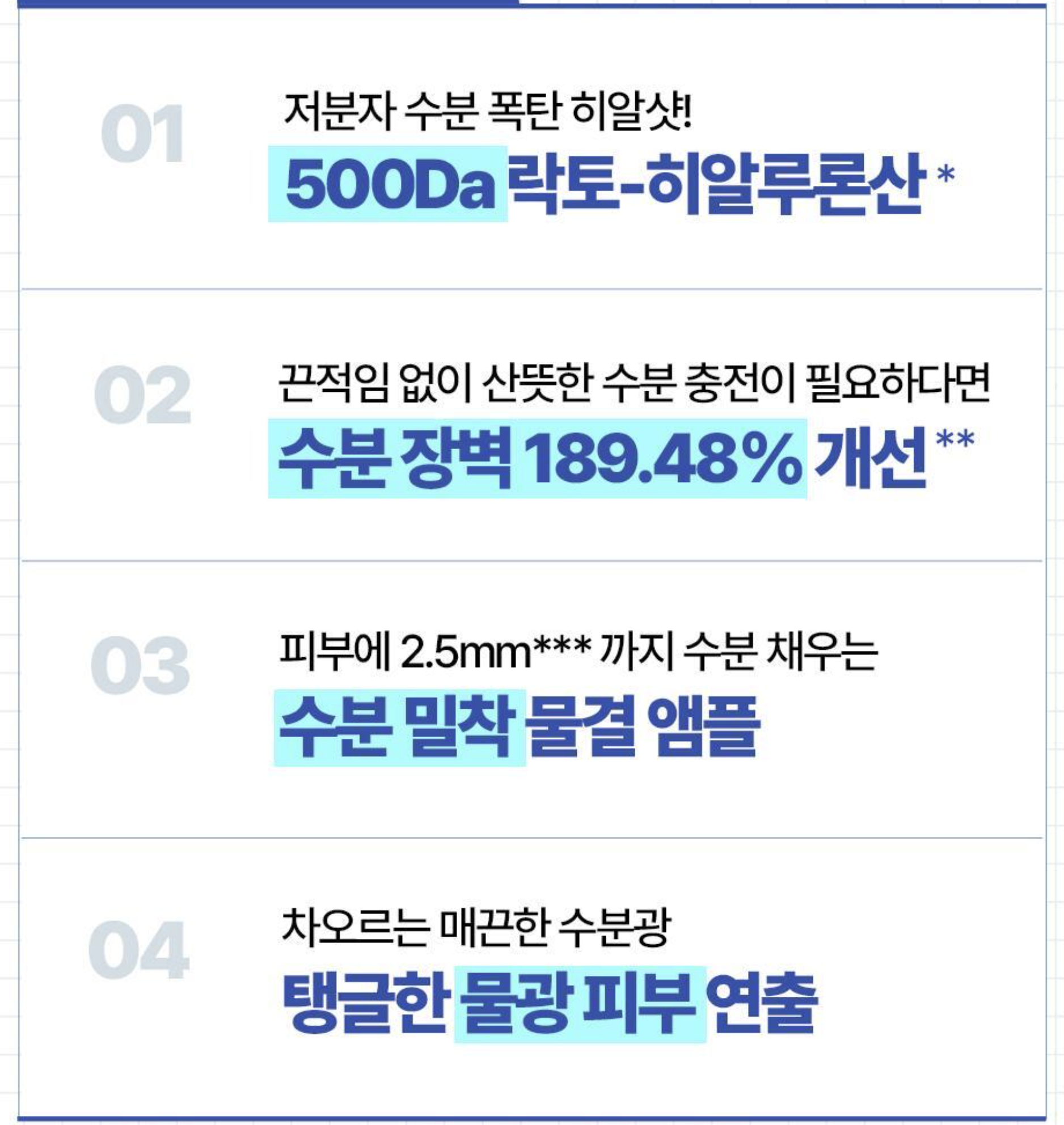 01

저분자 수분 폭탄 히알샷!

500Da 락토-히알루론산 *

02

끈적임 없이 산뜻한 수분 충전이 필요하다면

수분 장벽 189.48% 개선 **

03

피부에 2.5mm*** 까지 수분 채우는

수분 밀착 물결 앰플

04

차오르는 매끈한 수분광

탱글한 물광 피부 연출