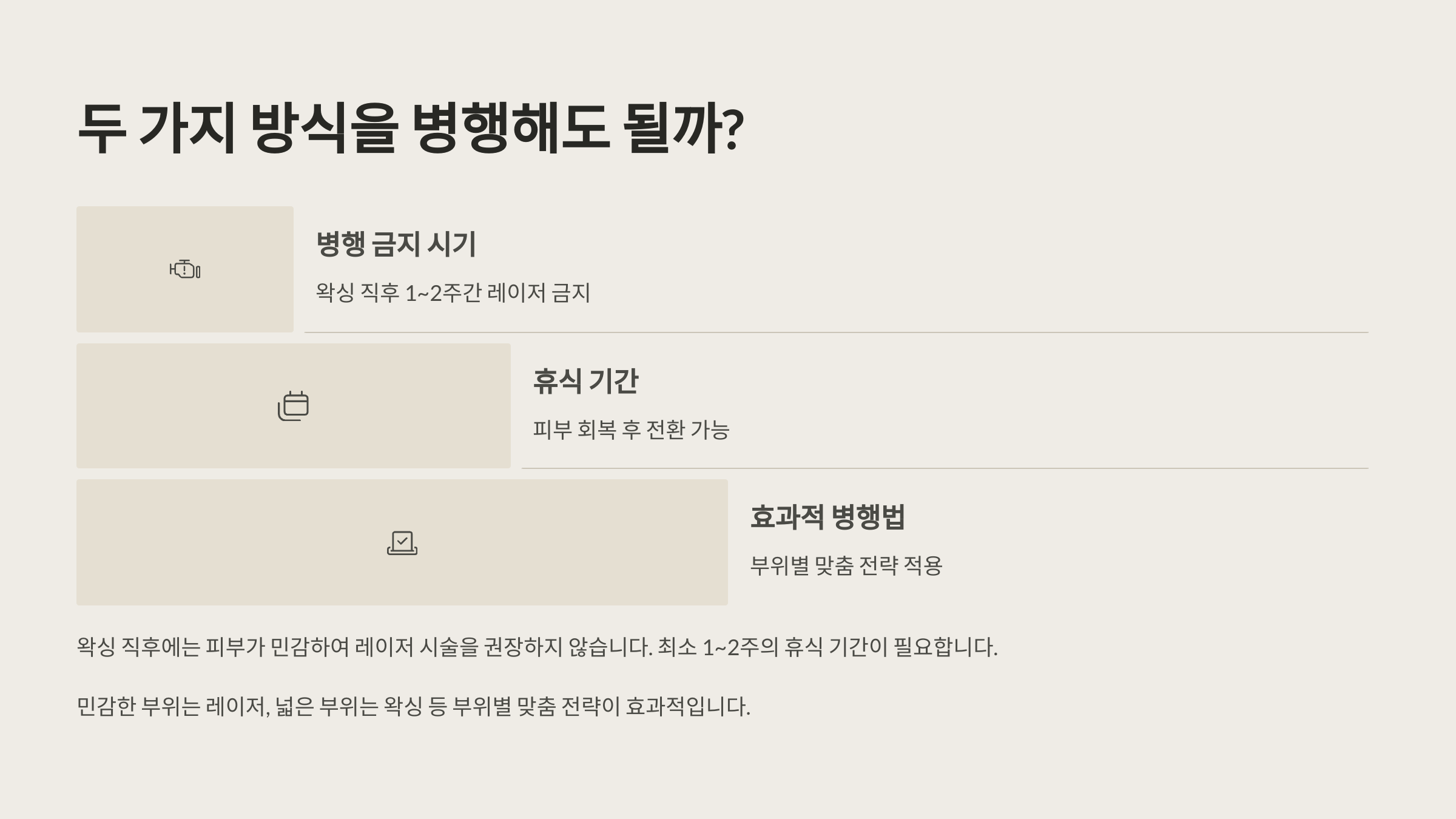 두 가지 방식을 병행해도 될까?

병행 금지 시기

왁싱 직후 1~2주간 레이저 금지

휴식 기간

피부 회복 후 전환 가능

효과적 병행법

부위별 맞춤 전략 적용

왁싱 직후에는 피부가 민감하여 레이저 시술을 권장하지 않습니다. 최소 1~2주의 휴식 기간이 필요합니다.

민감한 부위는 레이저, 넓은 부위는 왁싱 등 부위별 맞춤 전략이 효과적입니다.