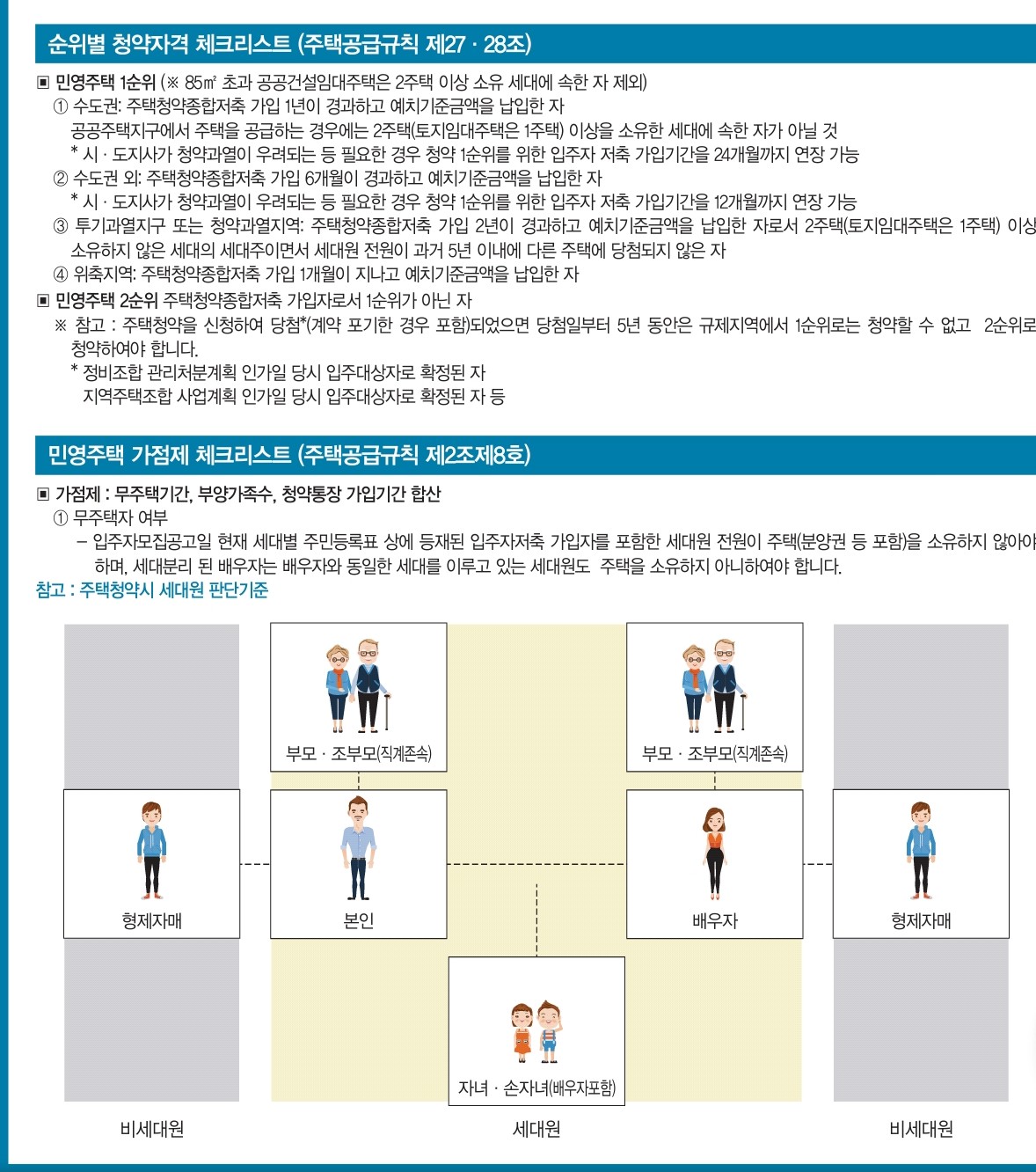 순위별 청약자격 체크리스트 (주택공급규칙 제27 · 28조)

▣ 민영주택 1순위 (※ 85㎡ 초과 공공건설임대주택은 2주택 이상 소유 세대에 속한 자 제외)
① 수도권: 주택청약종합저축 가입 1년이 경과하고 예치기준금액을 납입한 자
공공주택지구에서 주택을 공급하는 경우에는 2주택(토지임대주택은 1주택) 이상을 소유한 세대에 속한 자가 아닐 것
* 시 · 도지사가 청약과열이 우려되는 등 필요한 경우 청약 1순위를 위한 입주자 저축 가입기간을 24개월까지 연장 가능
② 수도권 외: 주택청약종합저축 가입 6개월이 경과하고 예치기준금액을 납입한 자
* 시 · 도지사가 청약과열이 우려되는 등 필요한 경우 청약 1순위를 위한 입주자 저축 가입기간을 12개월까지 연장 가능
③ 투기과열지구 또는 청약과열지역: 주택청약종합저축 가입 2년이 경과하고 예치기준금액을 납입한 자로서 2주택(토지임대주택은 1주택) 이상 소유하지 않은 세대의 세대주이면서 세대원 전원이 과거 5년 이내에 다른 주택에 당첨되지 않은 자
④ 위축지역: 주택청약종합저축 가입 1개월이 지나고 예치기준금액을 납입한 자
▣ 민영주택 2순위 주택청약종합저축 가입자로서 1순위가 아닌 자
※ 참고 : 주택청약을 신청하여 당첨*(계약 포기한 경우 포함)되었으면 당첨일부터 5년 동안은 규제지역에서 1순위로는 청약할 수 없고 2순위로 청약하여야 합니다.
* 정비조합 관리처분계획 인가일 당시 입주대상자로 확정된 자
지역주택조합 사업계획 인가일 당시 입주대상자로 확정된 자 등

민영주택 가점제 체크리스트 (주택공급규칙 제2조제8호)

▣ 가점제 : 무주택기간, 부양가족수, 청약통장 가입기간 합산
① 무주택자 여부
– 입주자모집공고일 현재 세대별 주민등록표 상에 등재된 입주자저축 가입자를 포함한 세대원 전원이 주택(분양권 등 포함)을 소유하지 않아야 하며, 세대분리 된 배우자는 배우자와 동일한 세대를 이루고 있는 세대원도 주택을 소유하지 아니하여야 합니다.
참고 : 주택청약시 세대원 판단기준

부모 · 조부모(직계존속)
부모 · 조부모(직계존속)
형제자매
본인
배우자
형제자매
자녀 · 손자녀(배우자포함)
비세대원
세대원
비세대원