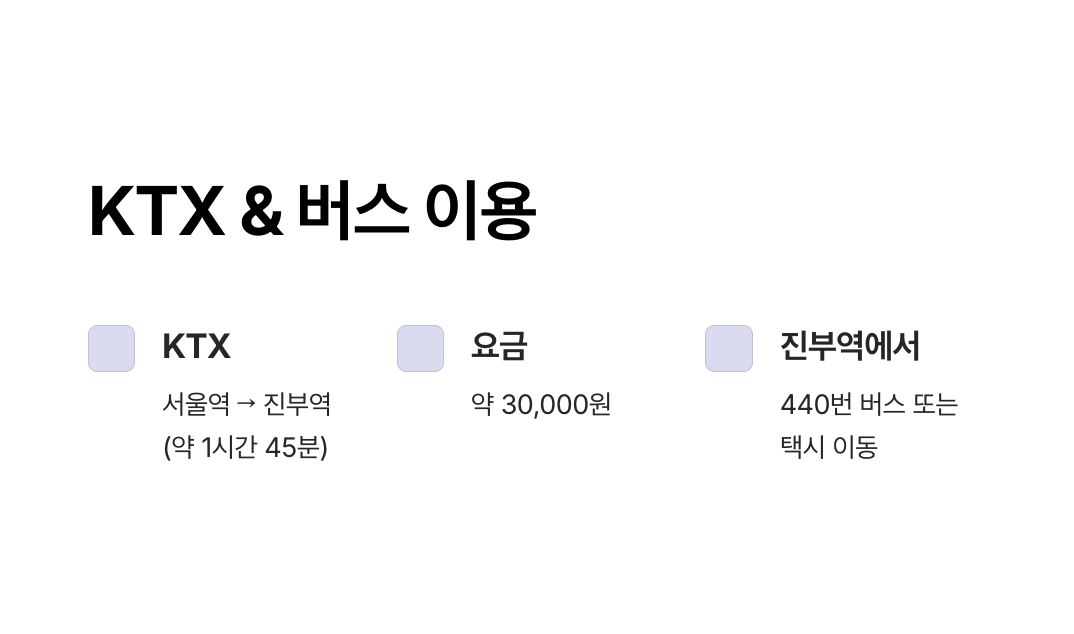 KTX & 버스 이용

KTX

서울역 → 진부역 (약 1시간 45분)

요금

약 30,000원

진부역에서

440번 버스 또는 택시 이동