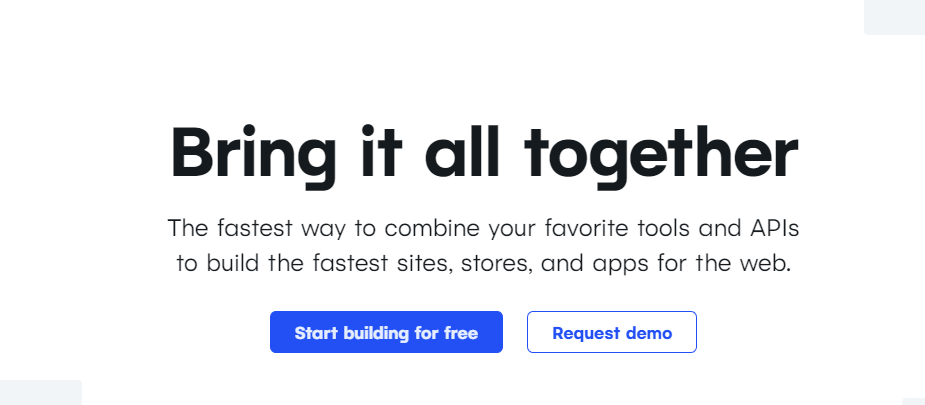 Bring it all together

The fastest way to combine your favorite tools and APIs to build the fastest sites, stores, and apps for the web.

Start building for free

Request demo