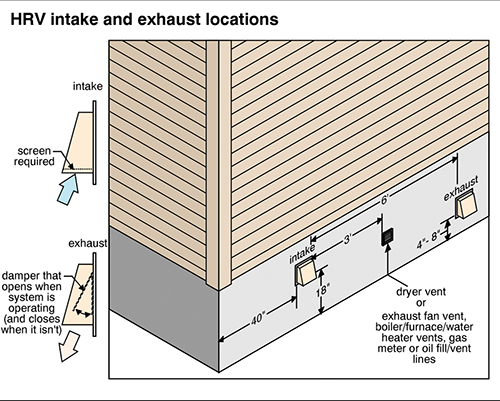 HRV intake and exhaust locations

intake

screen required

exhaust

damper that opens when system is operating (and closes when it isn't)

6'

exhaust

3'

4"- 8"

intake

18"

40"

dryer vent or exhaust fan vent, boiler/furnace/water heater vents, gas meter or oil fill/vent lines