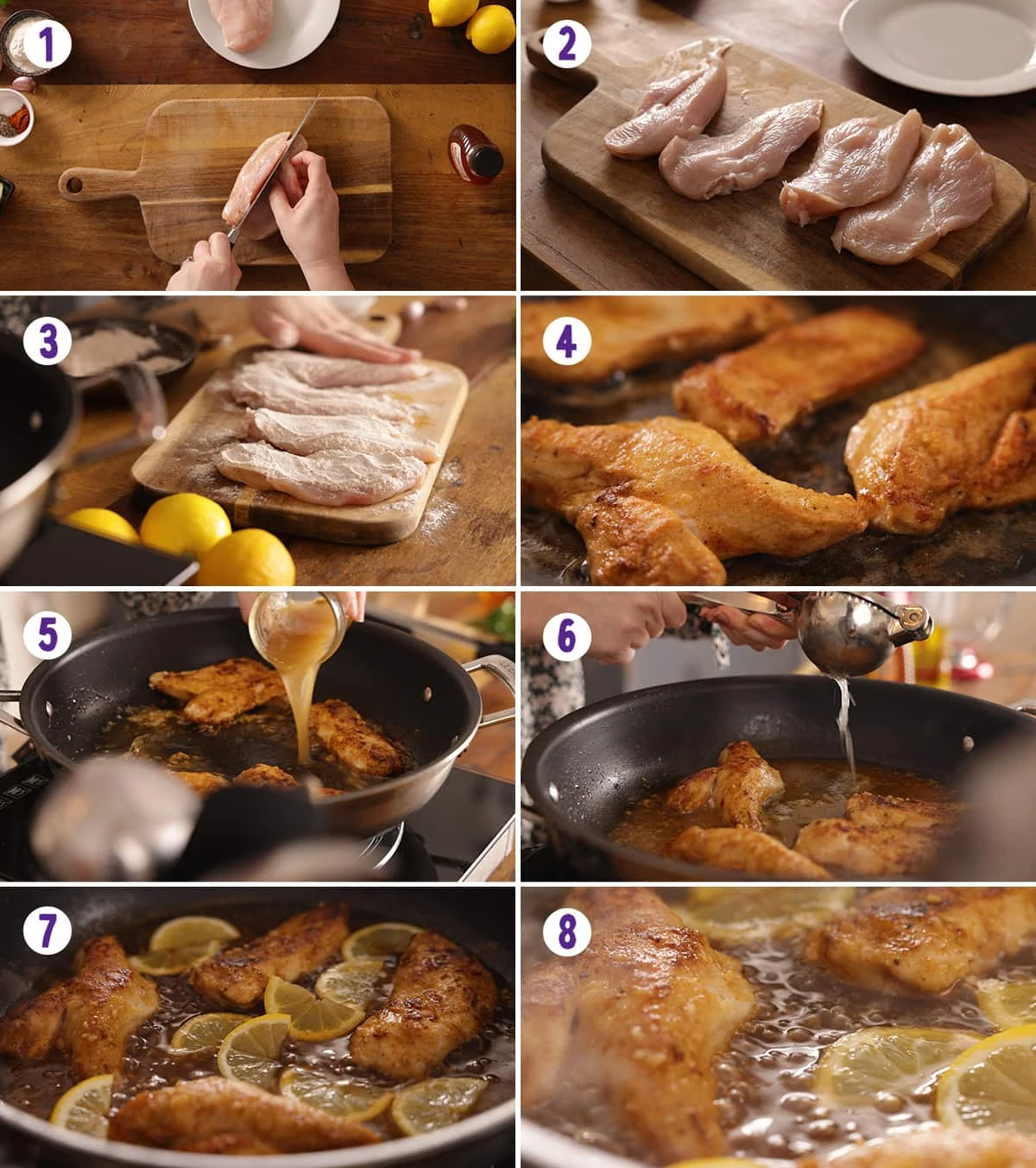 1
2
3
4
5
6
7
8