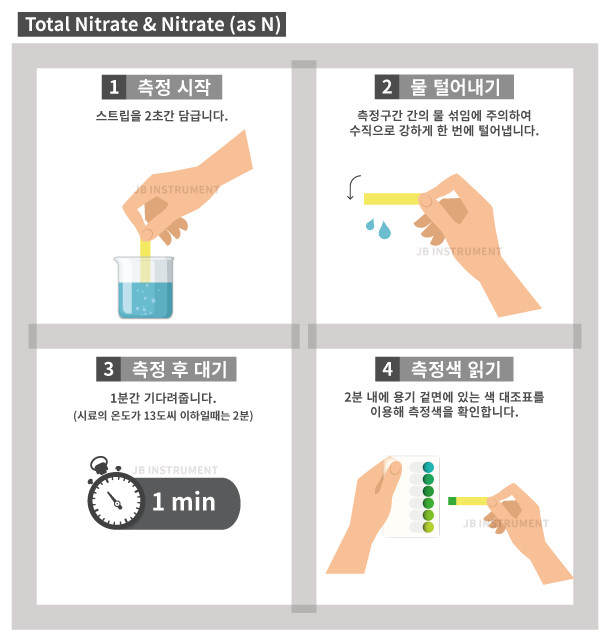 Total Nitrate & Nitrate (as N)

1 측정 시작

스트립을 2초간 담급니다.

JB INSTRUMENT

2 물 털어내기

측정구간 간의 물 섞임에 주의하여 수직으로 강하게 한 번에 털어냅니다.

JB INSTRUMENT

3 측정 후 대기

1분간 기다려줍니다.
(시료의 온도가 13도씨 이하일때는 2분)

JB INSTRUMENT

1 min

4 측정색 읽기

2분 내에 용기 겉면에 있는 색 대조표를 이용해 측정색을 확인합니다.

JB INSTRUMENT