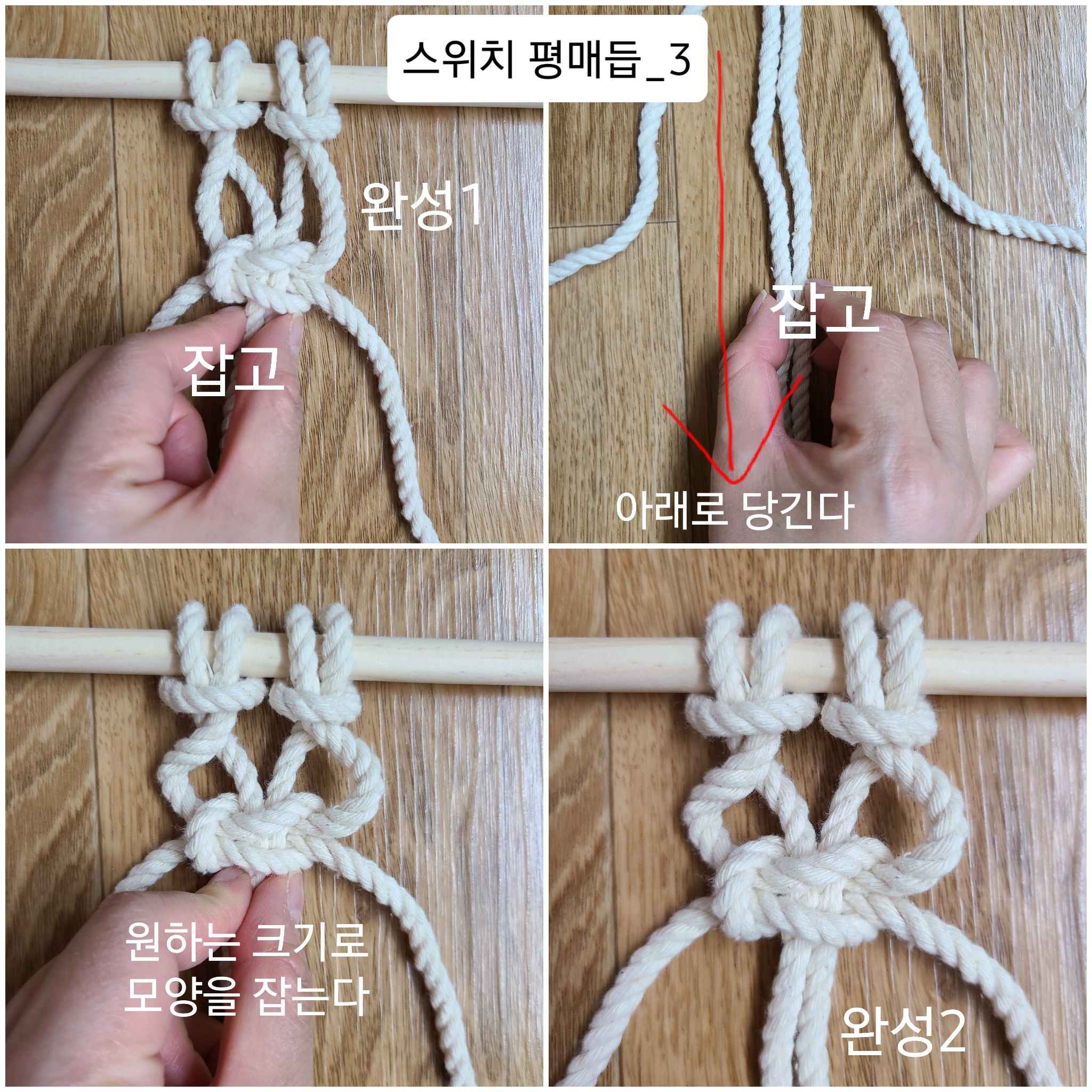 스위치 평매듭_3

완성1

잡고

잡고

아래로 당긴다

원하는 크기로 모양을 잡는다

완성2