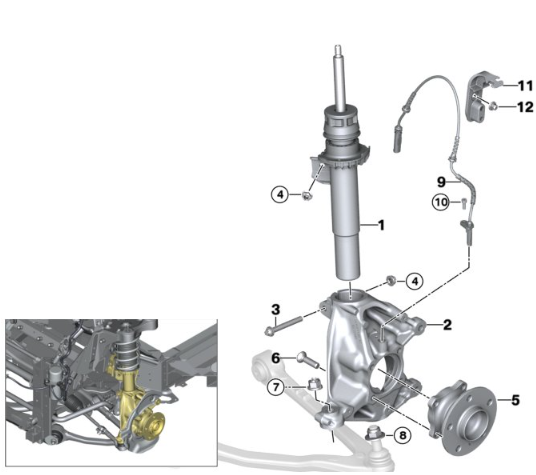 11
12
4
9
10
1
4
3
2
6
7
5
8