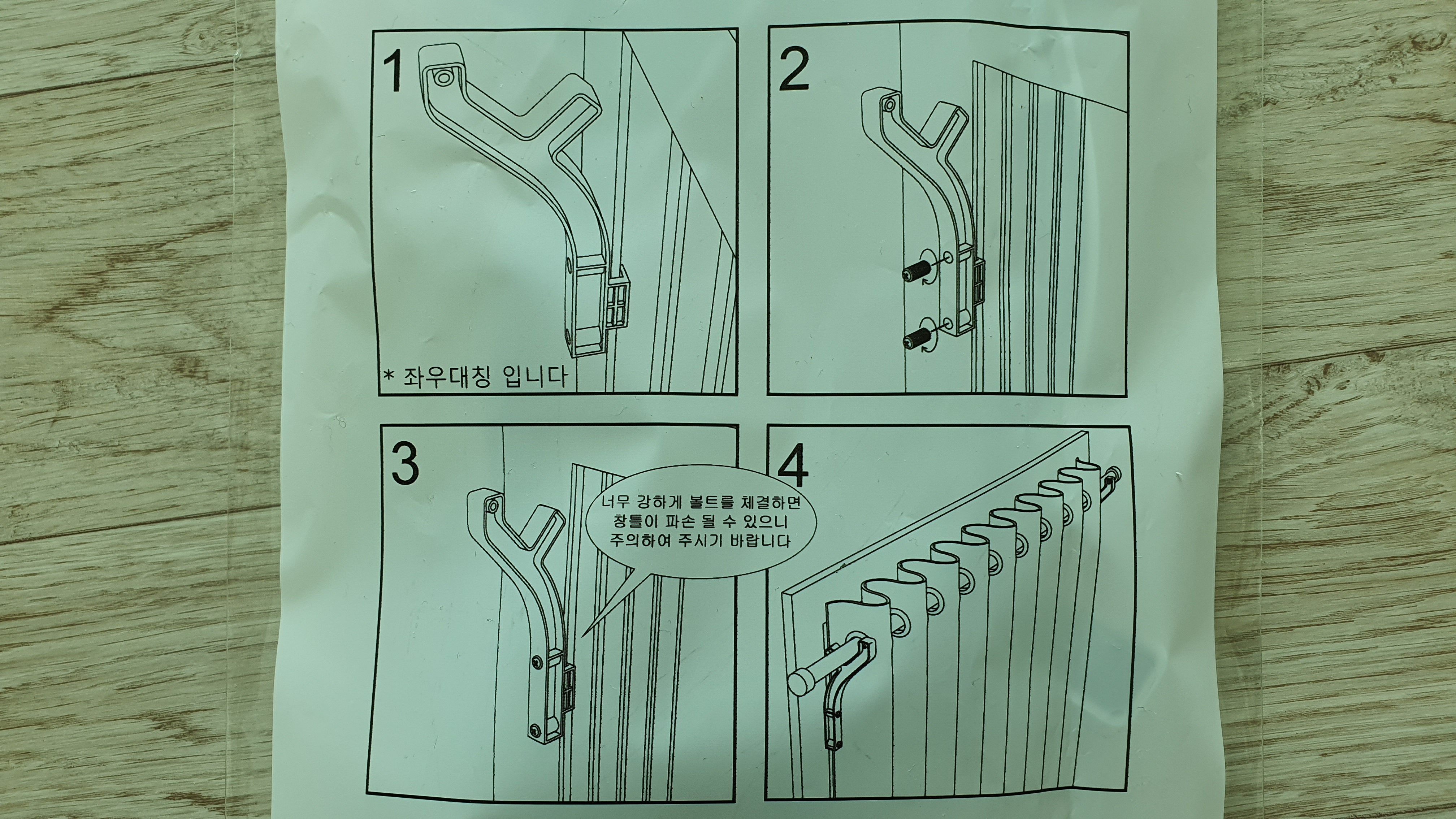 1

* 좌우대칭 입니다

2

3

너무 강하게 볼트를 체결하면 창틀이 파손 될 수 있으니 주의하여 주시기 바랍니다

4