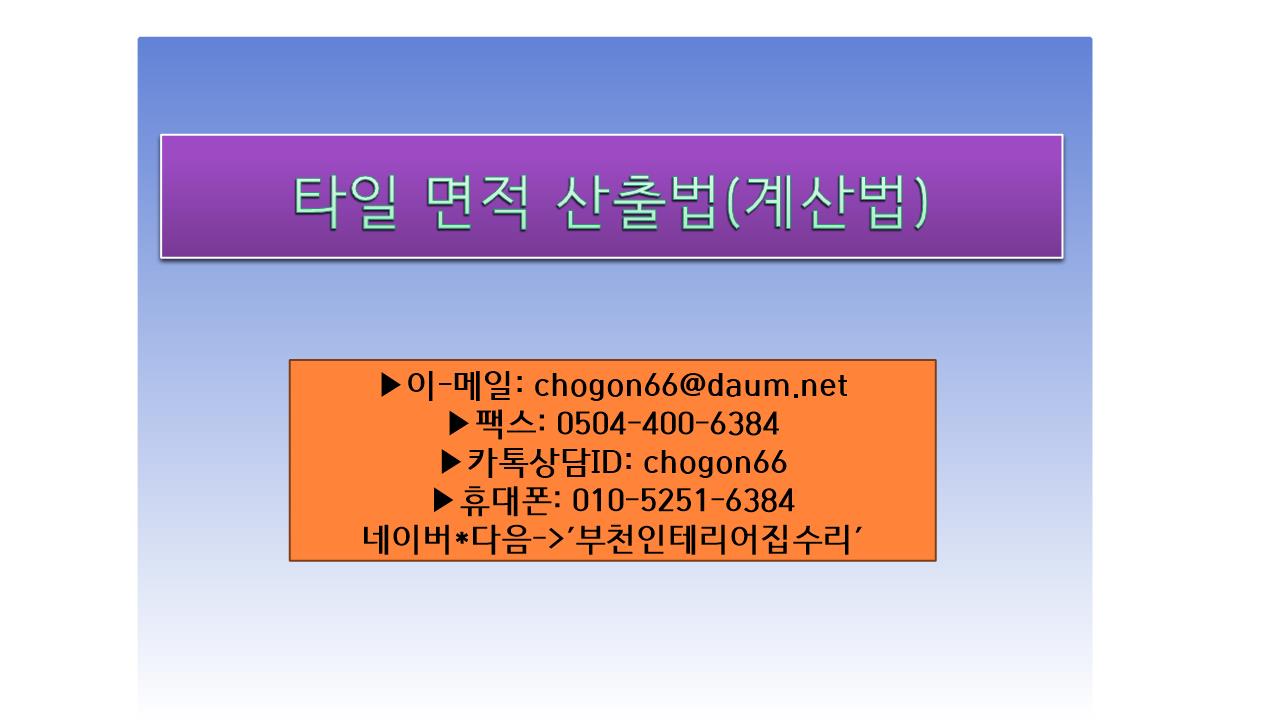 타일 면적 산출법(계산법)

▶이-메일: chogon66@daum.net
▶팩스: 0504-400-6384
▶카톡상담ID: chogon66
▶휴대폰: 010-5251-6384
네이버*다음->'부천인테리어집수리'