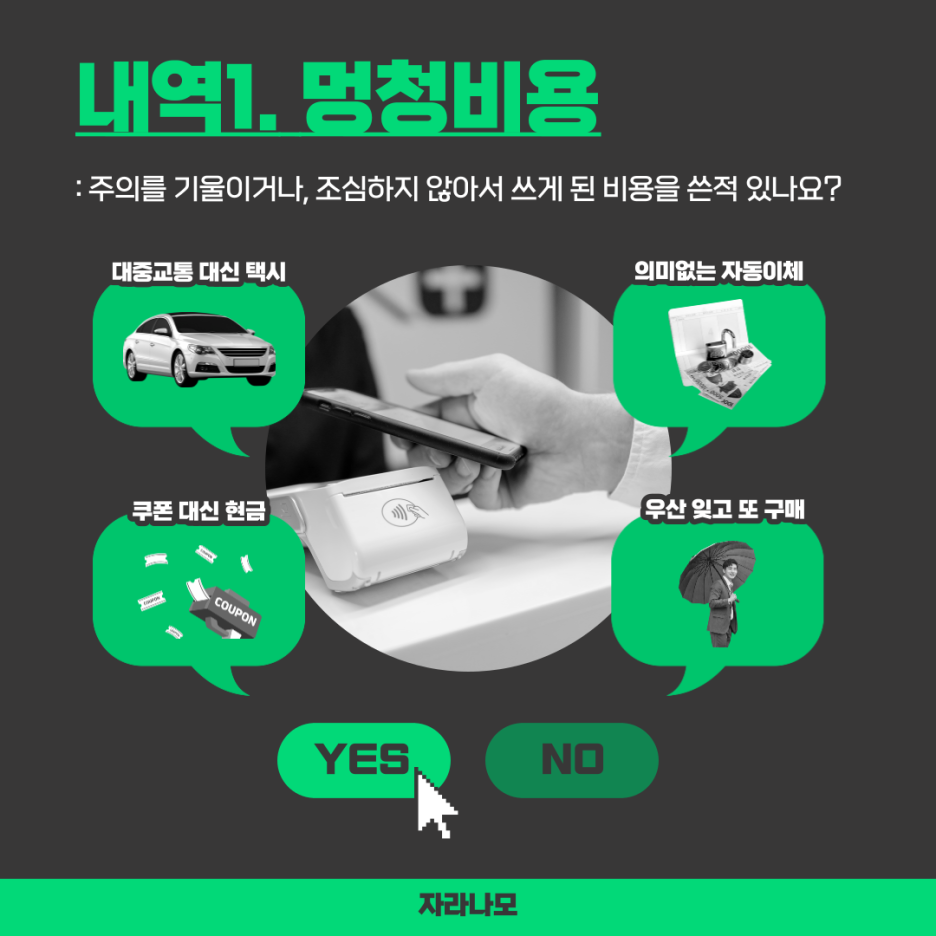 내역1. 멍청비용

: 주의를 기울이거나, 조심하지 않아서 쓰게 된 비용을 쓴적 있나요?

대중교통 대신 택시

의미없는 자동이체

쿠폰 대신 현금

COUPON

우산 잊고 또 구매

YES

NO

자라나모