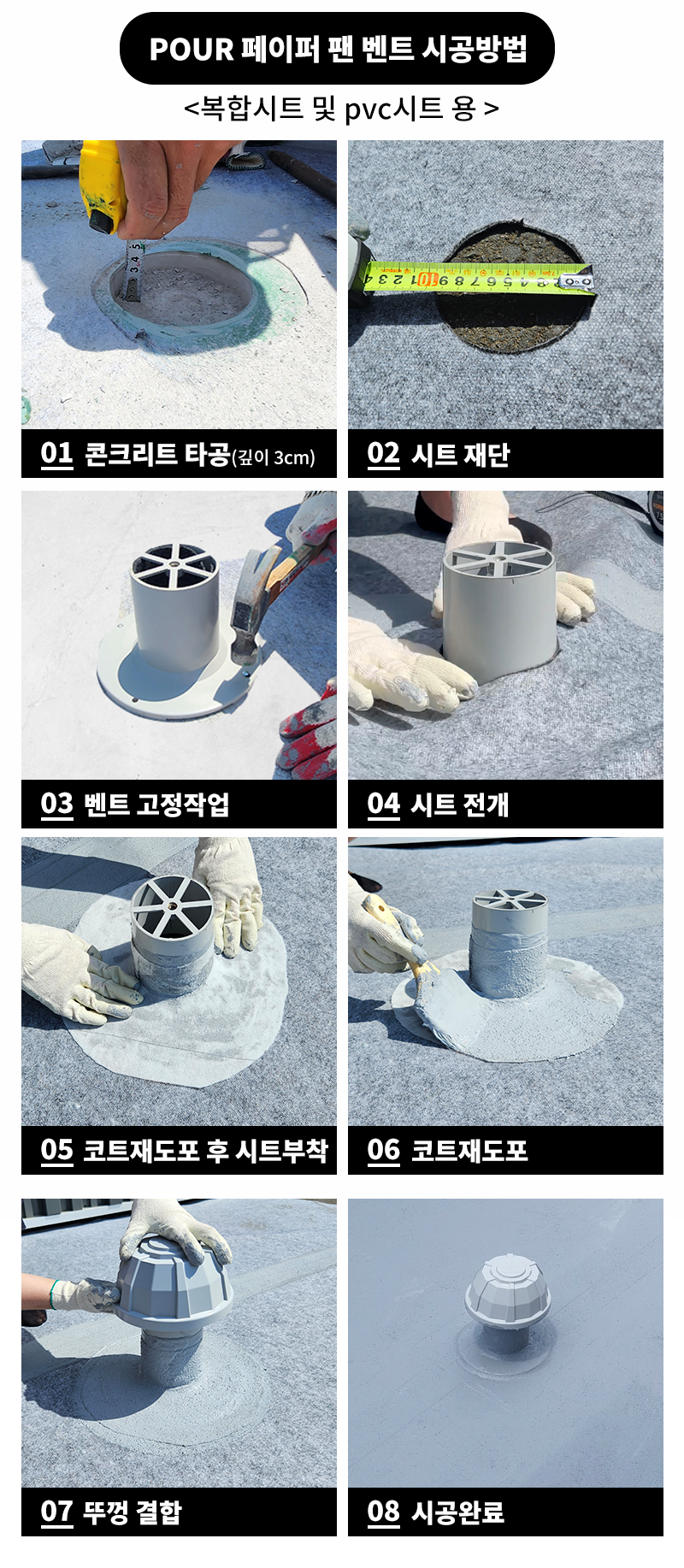 POUR 페이퍼 팬 벤트 시공방법

<복합시트 및 pvc시트 용 >

01 콘크리트 타공(깊이 3cm)

02 시트 재단

03 벤트 고정작업

04 시트 전개

05 코트재도포 후 시트부착

06 코트재도포

07 뚜껑 결합

08 시공완료