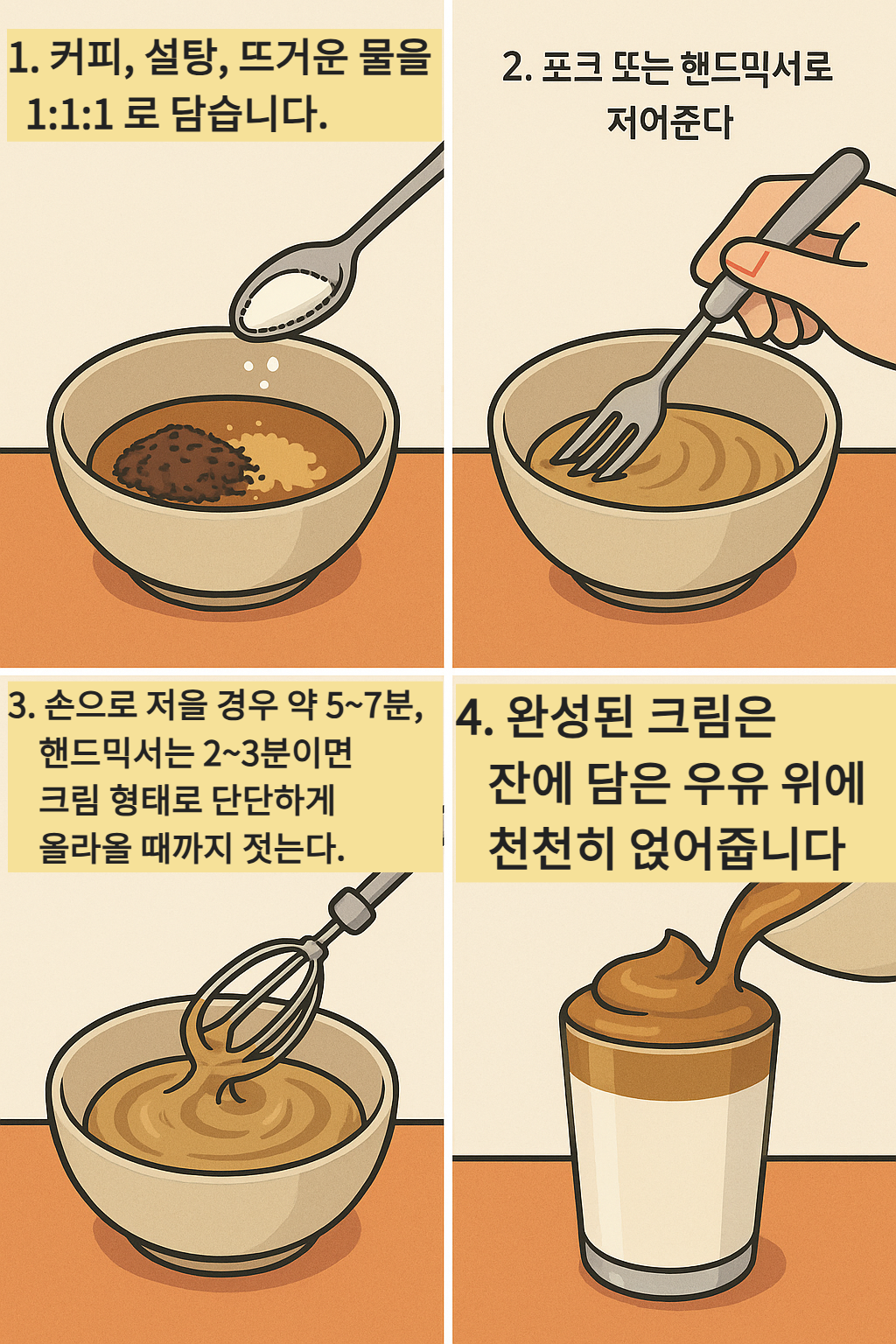 1. 커피, 설탕, 뜨거운 물을 1:1:1 로 담습니다.

2. 포크 또는 핸드믹서로 저어준다

3. 손으로 저을 경우 약 5~7분, 핸드믹서는 2~3분이면 크림 형태로 단단하게 올라올 때까지 젓는다.

4. 완성된 크림은 잔에 담은 우유 위에 천천히 얹어줍니다