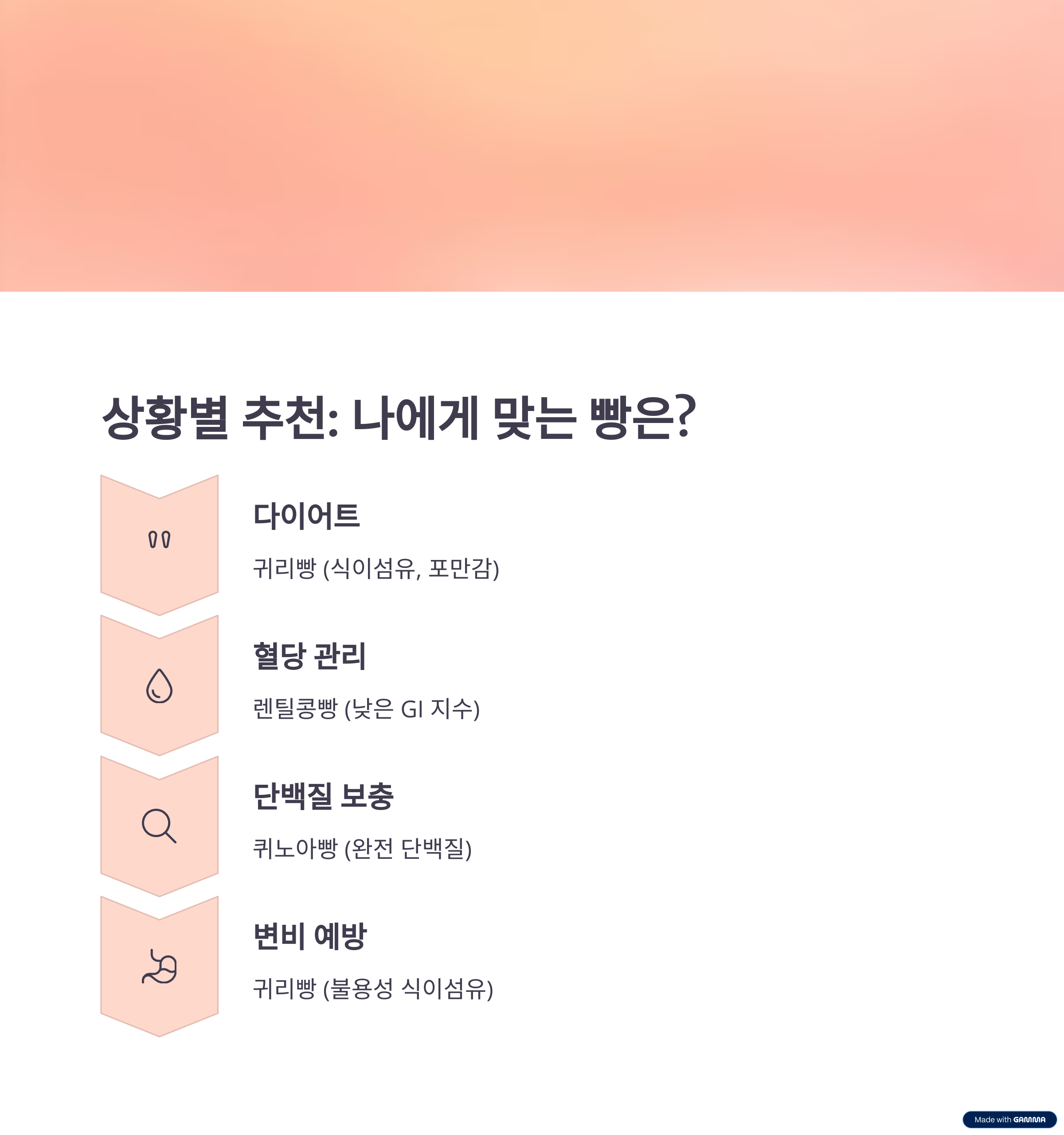 상황별 추천: 나에게 맞는 빵은?

다이어트

귀리빵 (식이섬유, 포만감)

혈당 관리

렌틸콩빵 (낮은 GI 지수)

단백질 보충

퀴노아빵 (완전 단백질)

변비 예방

귀리빵 (불용성 식이섬유)

Made with GAMMA