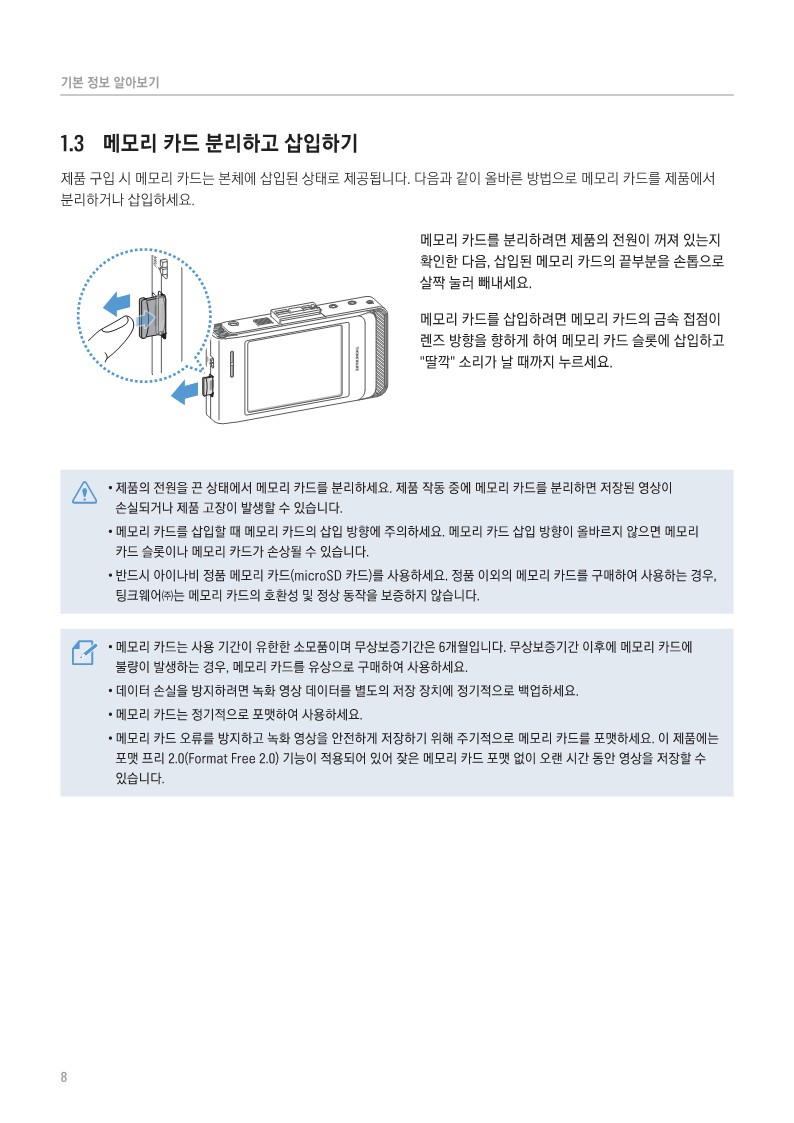 기본 정보 알아보기

1.3 메모리 카드 분리하고 삽입하기

제품 구입 시 메모리 카드는 본체에 삽입된 상태로 제공됩니다. 다음과 같이 올바른 방법으로 메모리 카드를 제품에서 분리하거나 삽입하세요.

메모리 카드를 분리하려면 제품의 전원이 꺼져 있는지 확인한 다음, 삽입된 메모리 카드의 끝부분을 손톱으로 살짝 눌러 빼내세요.

메모리 카드를 삽입하려면 메모리 카드의 금속 접점이 렌즈 방향을 향하게 하여 메모리 카드 슬롯에 삽입하고 "딸깍" 소리가 날 때까지 누르세요.

• 제품의 전원을 끈 상태에서 메모리 카드를 분리하세요. 제품 작동 중에 메모리 카드를 분리하면 저장된 영상이 손실되거나 제품 고장이 발생할 수 있습니다.
• 메모리 카드를 삽입할 때 메모리 카드의 삽입 방향에 주의하세요. 메모리 카드 삽입 방향이 올바르지 않으면 메모리 카드 슬롯이나 메모리 카드가 손상될 수 있습니다.
• 반드시 아이나비 정품 메모리 카드(microSD 카드)를 사용하세요. 정품 이외의 메모리 카드를 구매하여 사용하는 경우, 팅크웨어㈜는 메모리 카드의 호환성 및 정상 동작을 보증하지 않습니다.

• 메모리 카드는 사용 기간이 유한한 소모품이며 무상보증기간은 6개월입니다. 무상보증기간 이후에 메모리 카드에 불량이 발생하는 경우, 메모리 카드를 유상으로 구매하여 사용하세요.
• 데이터 손실을 방지하려면 녹화 영상 데이터를 별도의 저장 장치에 정기적으로 백업하세요.
• 메모리 카드는 정기적으로 포맷하여 사용하세요.
• 메모리 카드 오류를 방지하고 녹화 영상을 안전하게 저장하기 위해 주기적으로 메모리 카드를 포맷하세요. 이 제품에는 포맷 프리 2.0(Format Free 2.0) 기능이 적용되어 있어 잦은 메모리 카드 포맷 없이 오랜 시간 동안 영상을 저장할 수 있습니다.

8