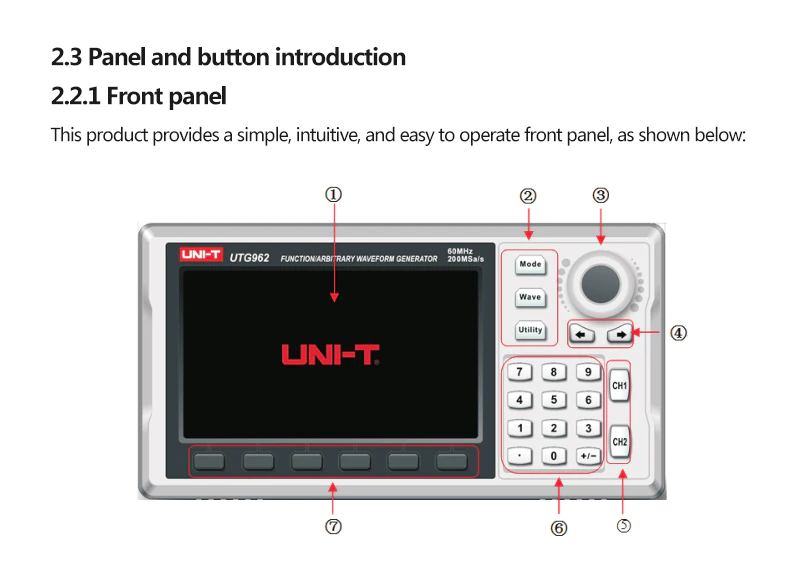 2.3 Panel and button introduction

2.2.1 Front panel

This product provides a simple, intuitive, and easy to operate front panel, as shown below:

①
②
③

UNI-T UTG962 FUNCTION/ARBITRARY WAVEFORM GENERATOR 60MHz 200MSa/s

Mode
Wave
Utility

④

UNI-T

7 8 9
4 5 6
1 2 3
· 0 +/−

CH1
CH2

⑦
⑥
⑤