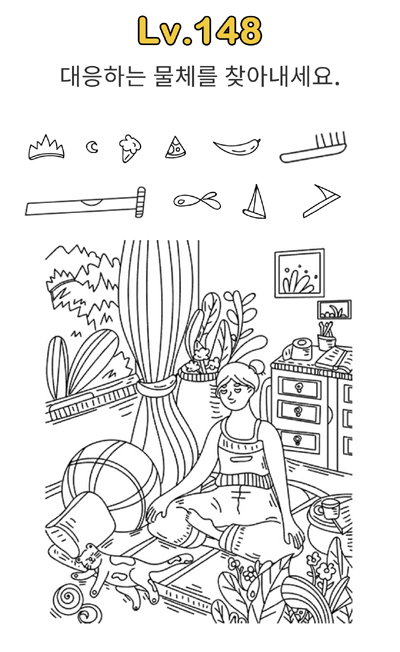 Lv.148

대응하는 물체를 찾아내세요.