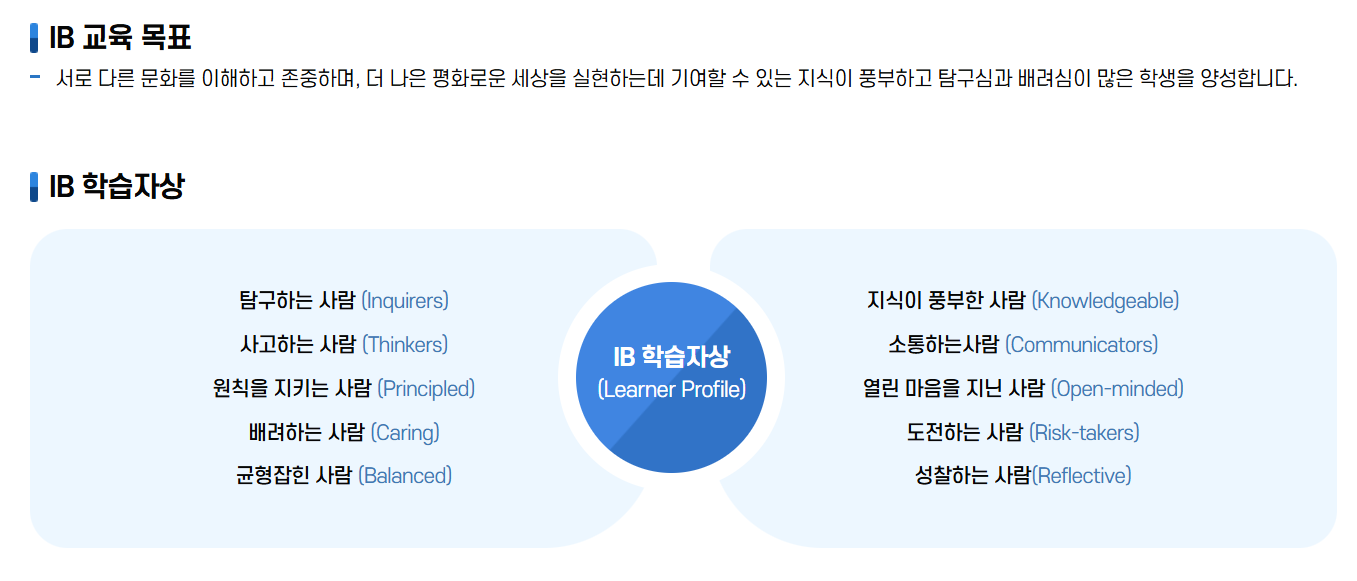 IB 교육 목표

- 서로 다른 문화를 이해하고 존중하며, 더 나은 평화로운 세상을 실현하는데 기여할 수 있는 지식이 풍부하고 탐구심과 배려심이 많은 학생을 양성합니다.

IB 학습자상

탐구하는 사람 (Inquirers)
사고하는 사람 (Thinkers)
원칙을 지키는 사람 (Principled)
배려하는 사람 (Caring)
균형잡힌 사람 (Balanced)

IB 학습자상
(Learner Profile)

지식이 풍부한 사람 (Knowledgeable)
소통하는사람 (Communicators)
열린 마음을 지닌 사람 (Open-minded)
도전하는 사람 (Risk-takers)
성찰하는 사람(Reflective)