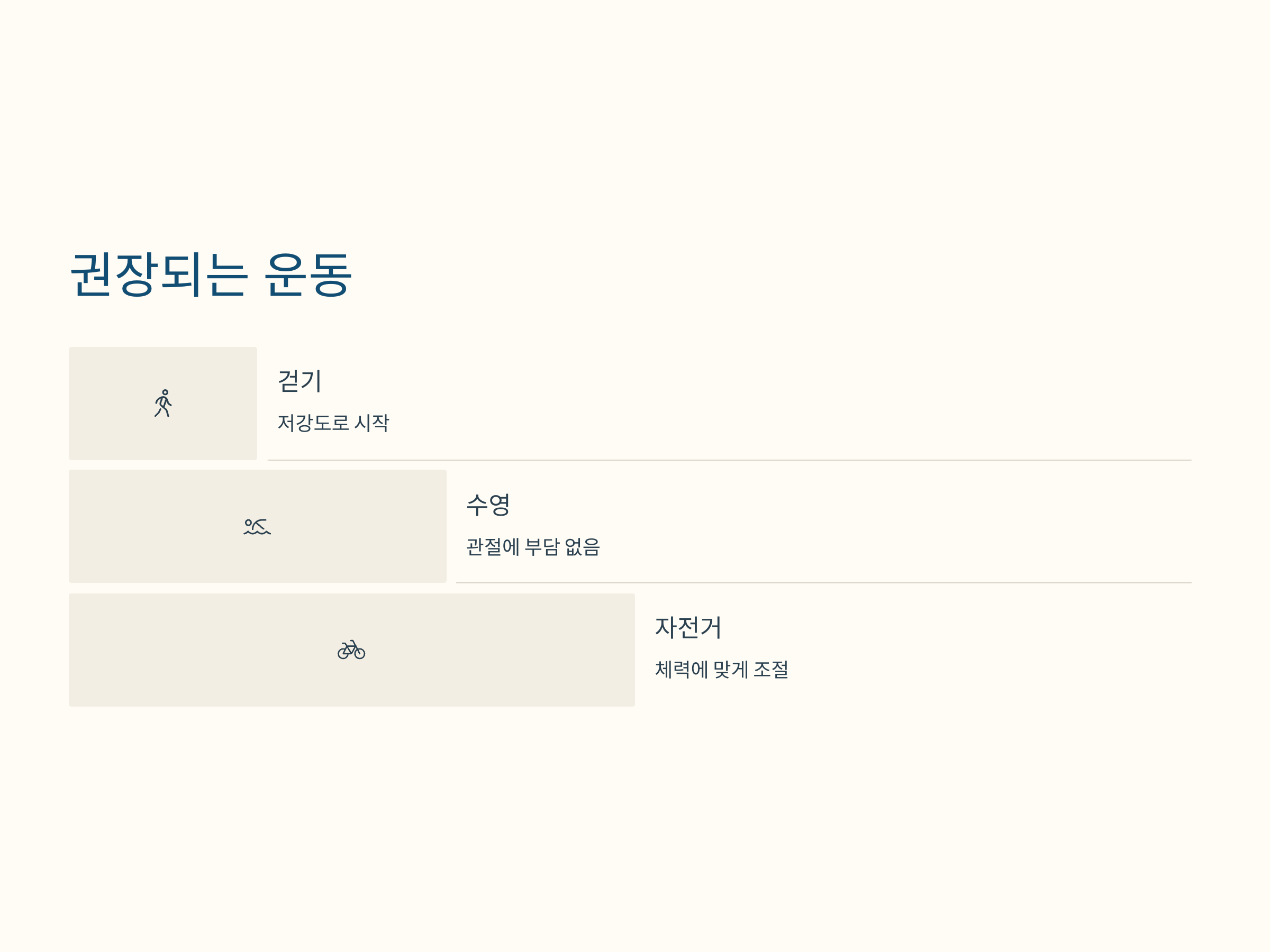 권장되는 운동

걷기

저강도로 시작

수영

관절에 부담 없음

자전거

체력에 맞게 조절