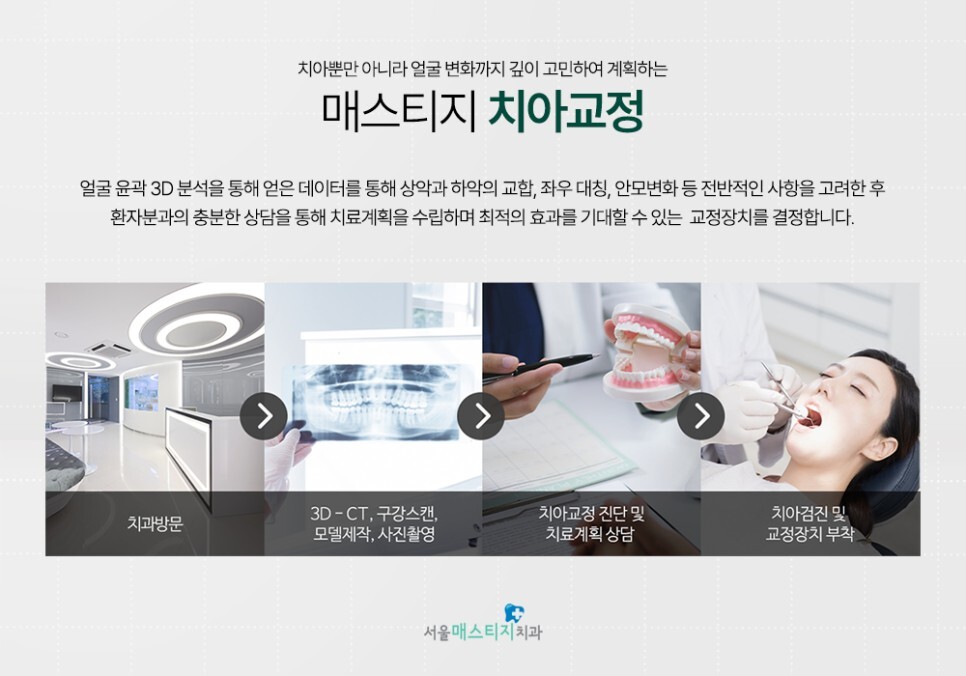 치아뿐만 아니라 얼굴 변화까지 깊이 고민하여 계획하는

매스티지 치아교정

얼굴 윤곽 3D 분석을 통해 얻은 데이터를 통해 상악과 하악의 교합, 좌우 대칭, 안모변화 등 전반적인 사항을 고려한 후 환자분과의 충분한 상담을 통해 치료계획을 수립하며 최적의 효과를 기대할 수 있는 교정장치를 결정합니다.

치과방문

3D - CT, 구강스캔, 모델제작, 사진촬영

치아교정 진단 및 치료계획 상담

치아검진 및 교정장치 부착

서울매스티지치과