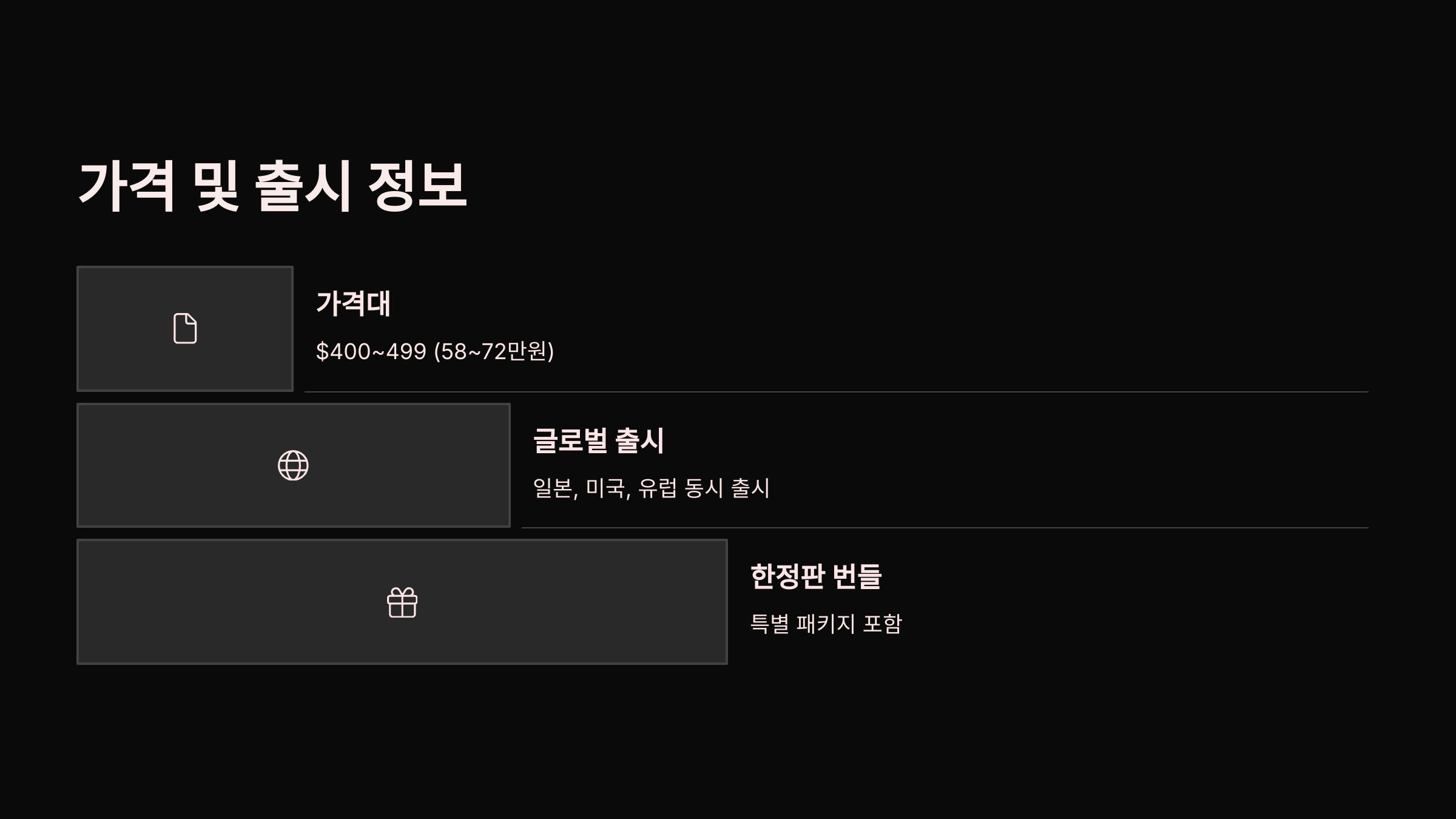 가격 및 출시 정보

가격대

$400~499 (58~72만원)

글로벌 출시

일본, 미국, 유럽 동시 출시

한정판 번들

특별 패키지 포함