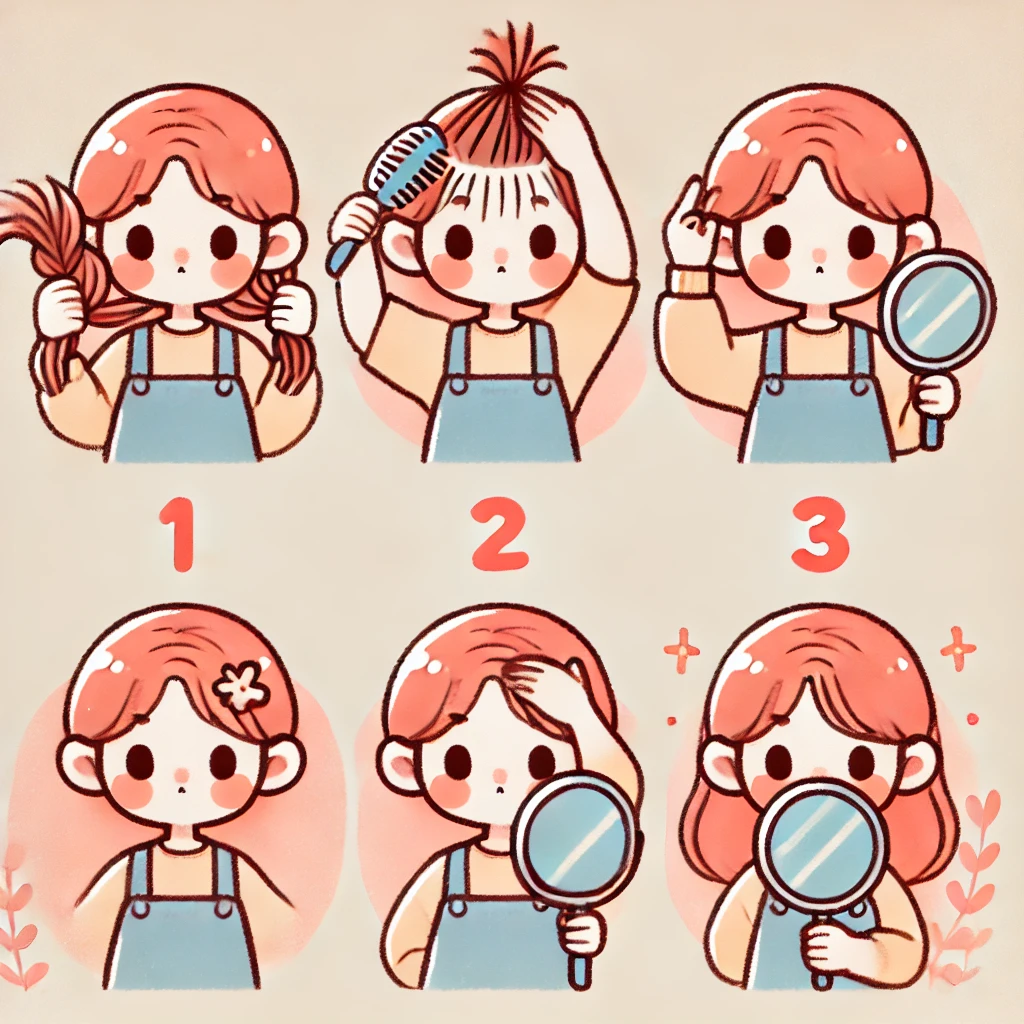 1

2

3