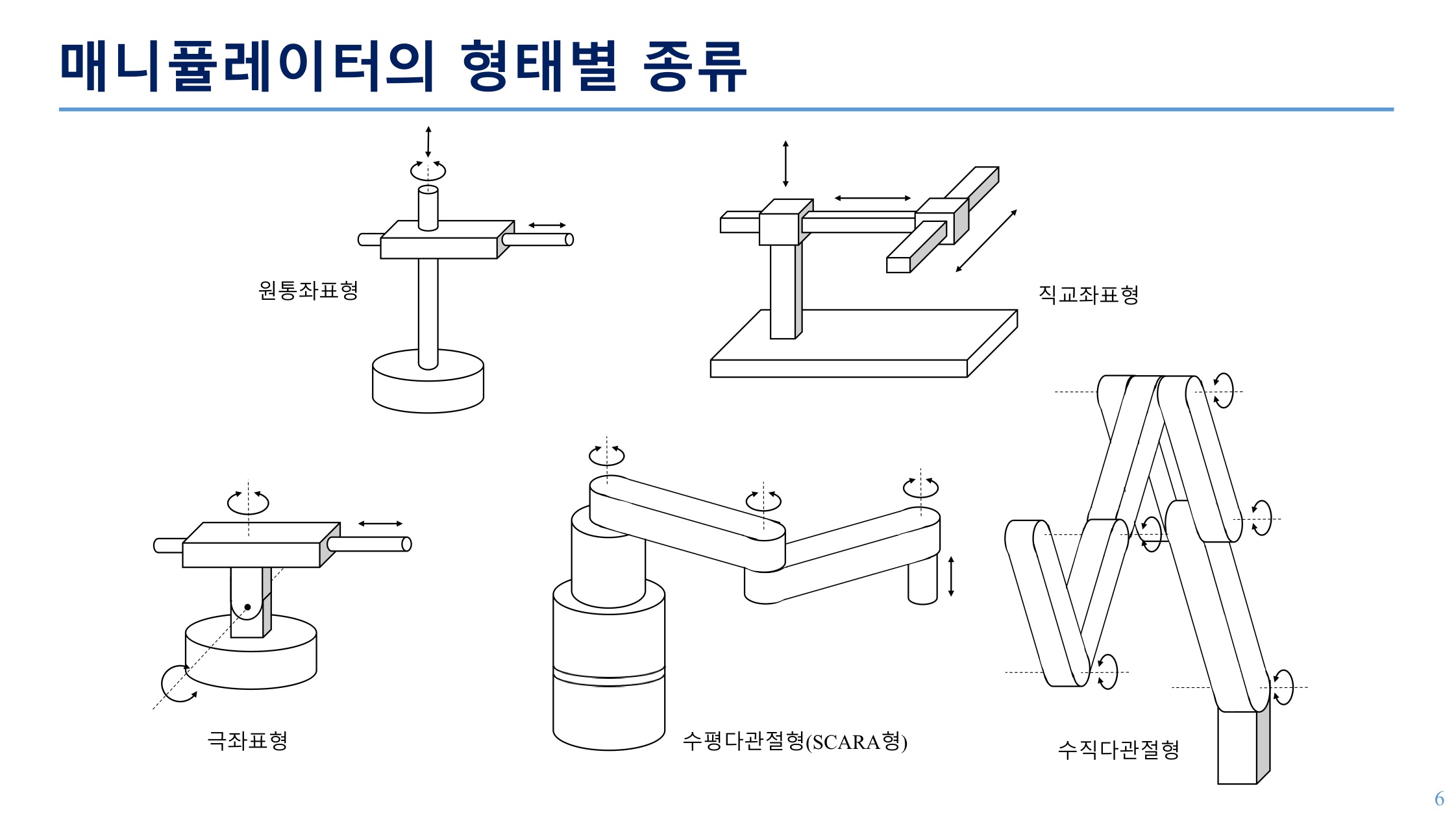 매니퓰레이터의 형태별 종류

원통좌표형

직교좌표형

극좌표형

수평다관절형(SCARA형)

수직다관절형

6