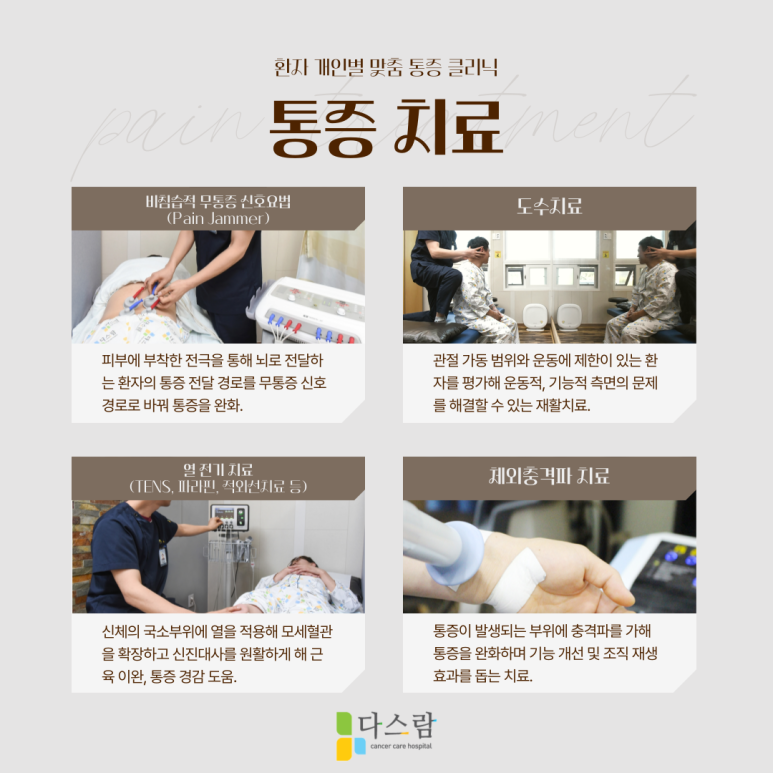 환자 개인별 맞춤 통증 클리닉

pain treatment

통증 치료

비침습적 무통증 신호요법
(Pain Jammer)

피부에 부착한 전극을 통해 뇌로 전달하는 환자의 통증 전달 경로를 무통증 신호 경로로 바꿔 통증을 완화.

도수치료

관절 가동 범위와 운동에 제한이 있는 환자를 평가해 운동적, 기능적 측면의 문제를 해결할 수 있는 재활치료.

열 전기 치료
(TENS, 파라핀, 적외선치료 등)

신체의 국소부위에 열을 적용해 모세혈관을 확장하고 신진대사를 원활하게 해 근육 이완, 통증 경감 도움.

체외충격파 치료

통증이 발생되는 부위에 충격파를 가해 통증을 완화하며 기능 개선 및 조직 재생 효과를 돕는 치료.

다스람
cancer care hospital