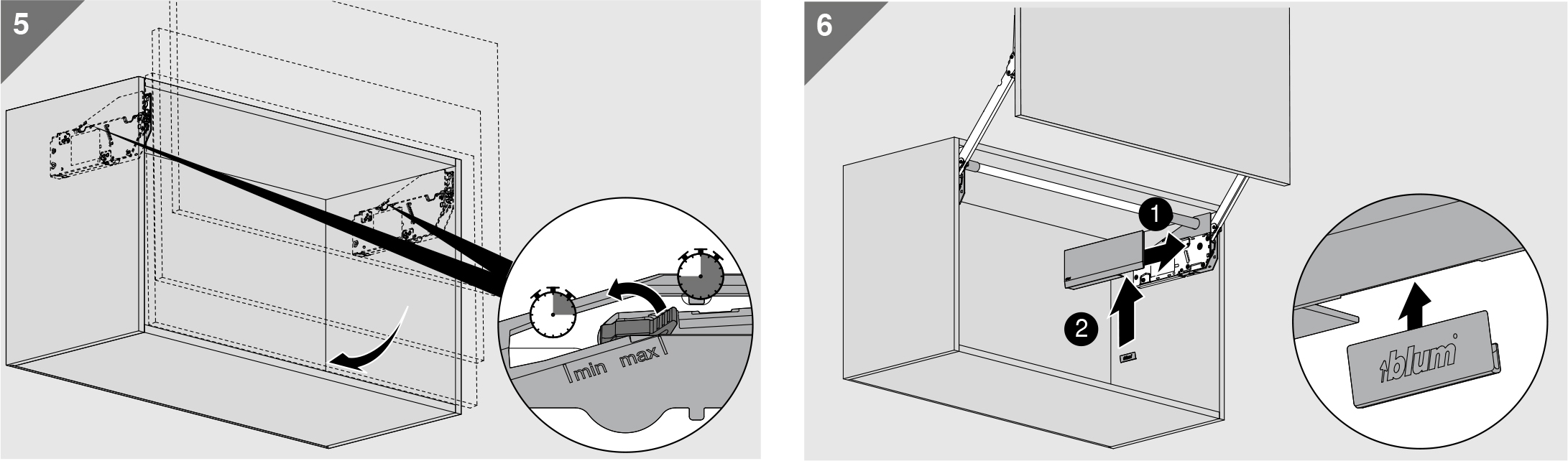 5

min max

6

1

2

blum