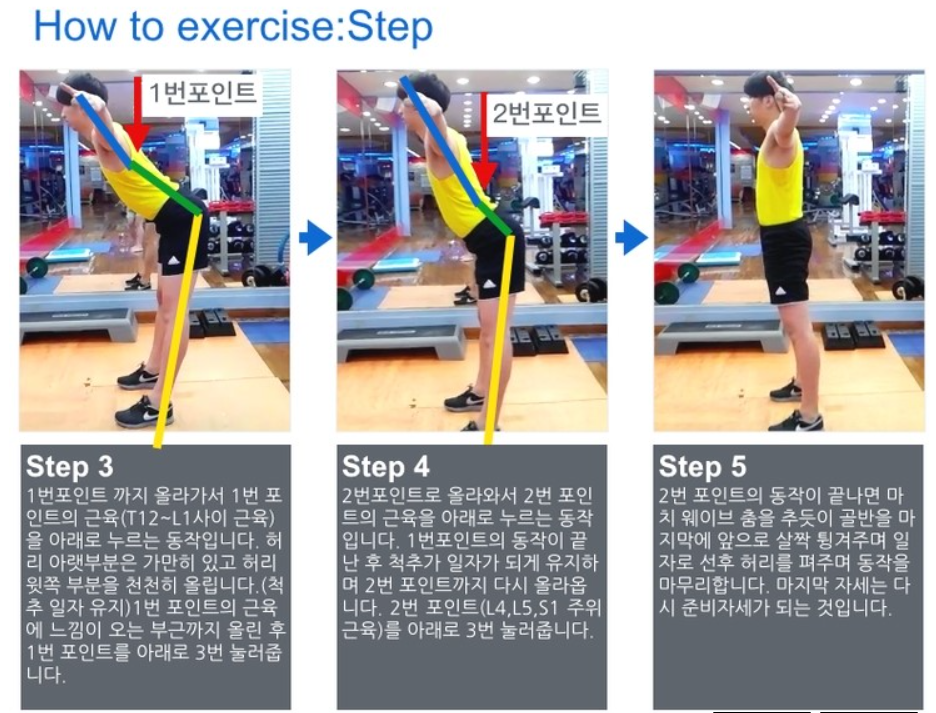 How to exercise:Step

1번포인트

2번포인트

Step 3
1번포인트 까지 올라가서 1번 포인트의 근육(T12~L1사이 근육)을 아래로 누르는 동작입니다. 허리 아랫부분은 가만히 있고 허리 윗쪽 부분을 천천히 올립니다.(척추 일자 유지)1번 포인트의 근육에 느낌이 오는 부근까지 올린 후 1번 포인트를 아래로 3번 눌러줍니다.

Step 4
2번포인트로 올라와서 2번 포인트의 근육을 아래로 누르는 동작입니다. 1번포인트의 동작이 끝난 후 척추가 일자가 되게 유지하며 2번 포인트까지 다시 올라옵니다. 2번 포인트(L4,L5,S1 주위 근육)를 아래로 3번 눌러줍니다.

Step 5
2번 포인트의 동작이 끝나면 마치 웨이브 춤을 추듯이 골반을 마지막에 앞으로 살짝 튕겨주며 일자로 선후 허리를 펴주며 동작을 마무리합니다. 마지막 자세는 다시 준비자세가 되는 것입니다.