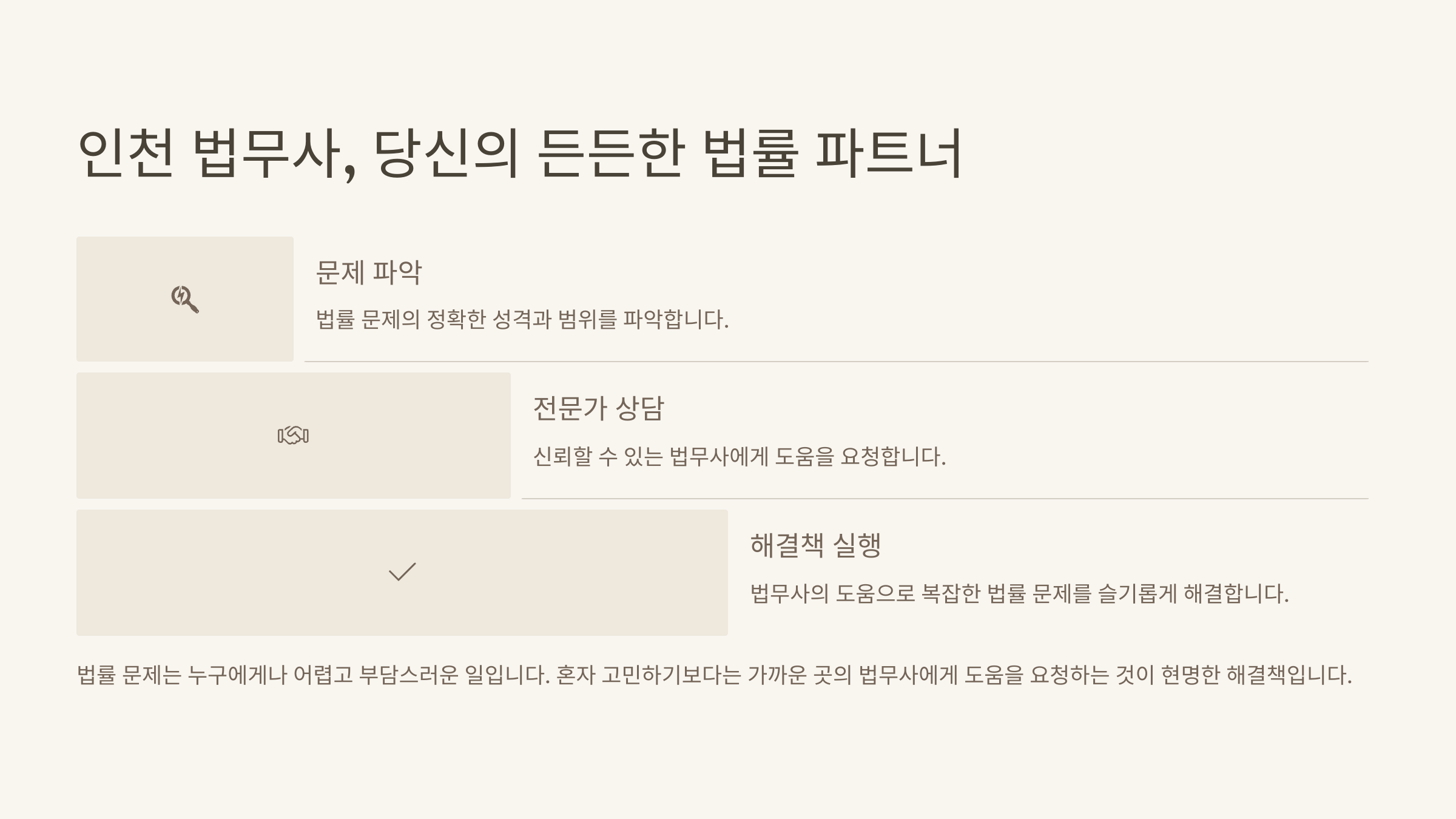 인천 법무사, 당신의 든든한 법률 파트너

문제 파악

법률 문제의 정확한 성격과 범위를 파악합니다.

전문가 상담

신뢰할 수 있는 법무사에게 도움을 요청합니다.

해결책 실행

법무사의 도움으로 복잡한 법률 문제를 슬기롭게 해결합니다.

법률 문제는 누구에게나 어렵고 부담스러운 일입니다. 혼자 고민하기보다는 가까운 곳의 법무사에게 도움을 요청하는 것이 현명한 해결책입니다.