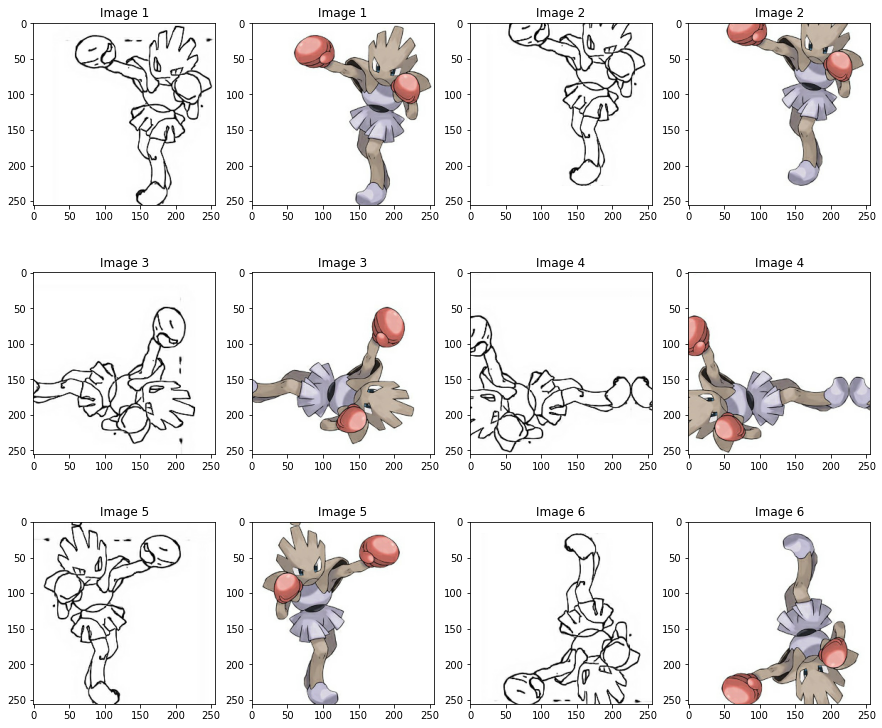 Image 1
0
50
100
150
200
250
0 50 100 150 200 250

Image 1
0
50
100
150
200
250
0 50 100 150 200 250

Image 2
0
50
100
150
200
250
0 50 100 150 200 250

Image 2
0
50
100
150
200
250
0 50 100 150 200 250

Image 3
0
50
100
150
200
250
0 50 100 150 200 250

Image 3
0
50
100
150
200
250
0 50 100 150 200 250

Image 4
0
50
100
150
200
250
0 50 100 150 200 250

Image 4
0
50
100
150
200
250
0 50 100 150 200 250

Image 5
0
50
100
150
200
250
0 50 100 150 200 250

Image 5
0
50
100
150
200
250
0 50 100 150 200 250

Image 6
0
50
100
150
200
250
0 50 100 150 200 250

Image 6
0
50
100
150
200
250
0 50 100 150 200 250