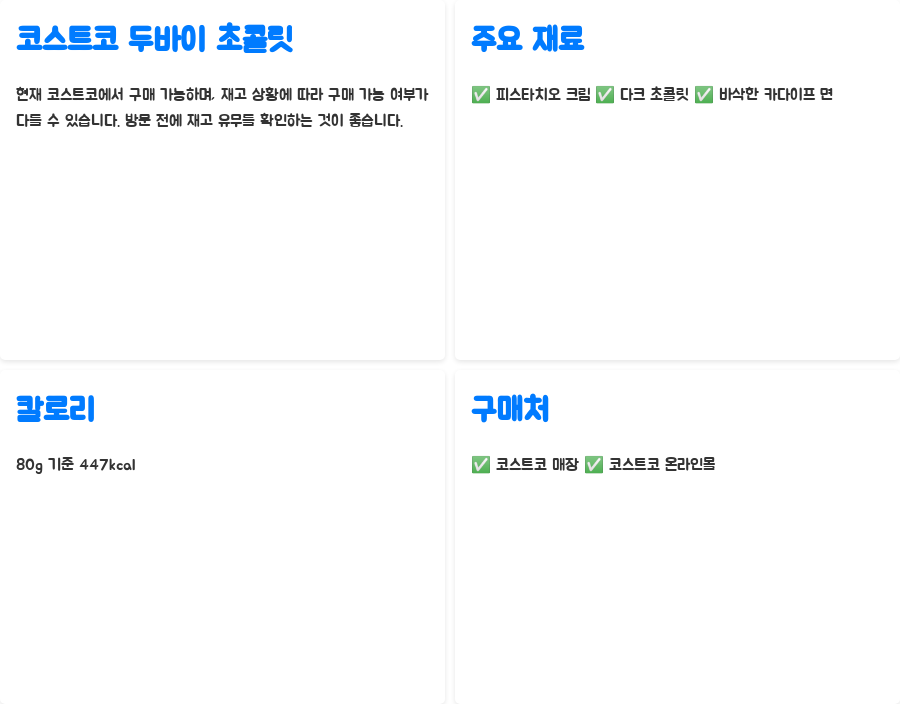 코스트코 두바이 초콜릿

현재 코스트코에서 구매 가능하며, 재고 상황에 따라 구매 가능 여부가 다를 수 있습니다. 방문 전에 재고 유무를 확인하는 것이 좋습니다.

주요 재료

✅ 피스타치오 크림 ✅ 다크 초콜릿 ✅ 바삭한 카다이프 면

칼로리

80g 기준 447kcal

구매처

✅ 코스트코 매장 ✅ 코스트코 온라인몰