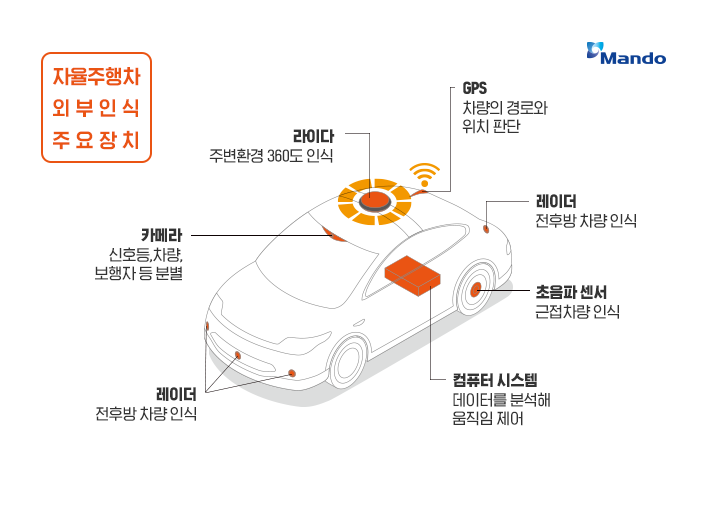 자율주행차
외 부 인 식
주 요 장 치

Mando

GPS
차량의 경로와
위치 판단

라이다
주변환경 360도 인식

레이더
전후방 차량 인식

카메라
신호등,차량,
보행자 등 분별

초음파 센서
근접차량 인식

컴퓨터 시스템
데이터를 분석해
움직임 제어

레이더
전후방 차량 인식