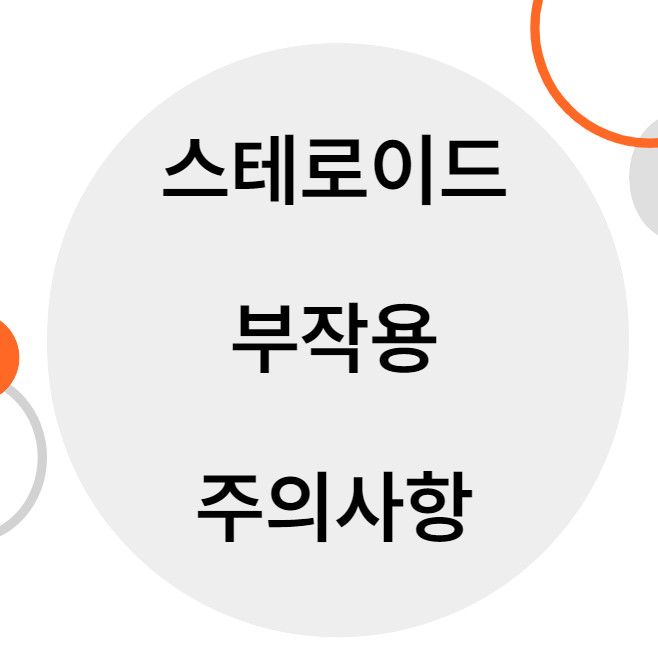 스테로이드

부작용

주의사항