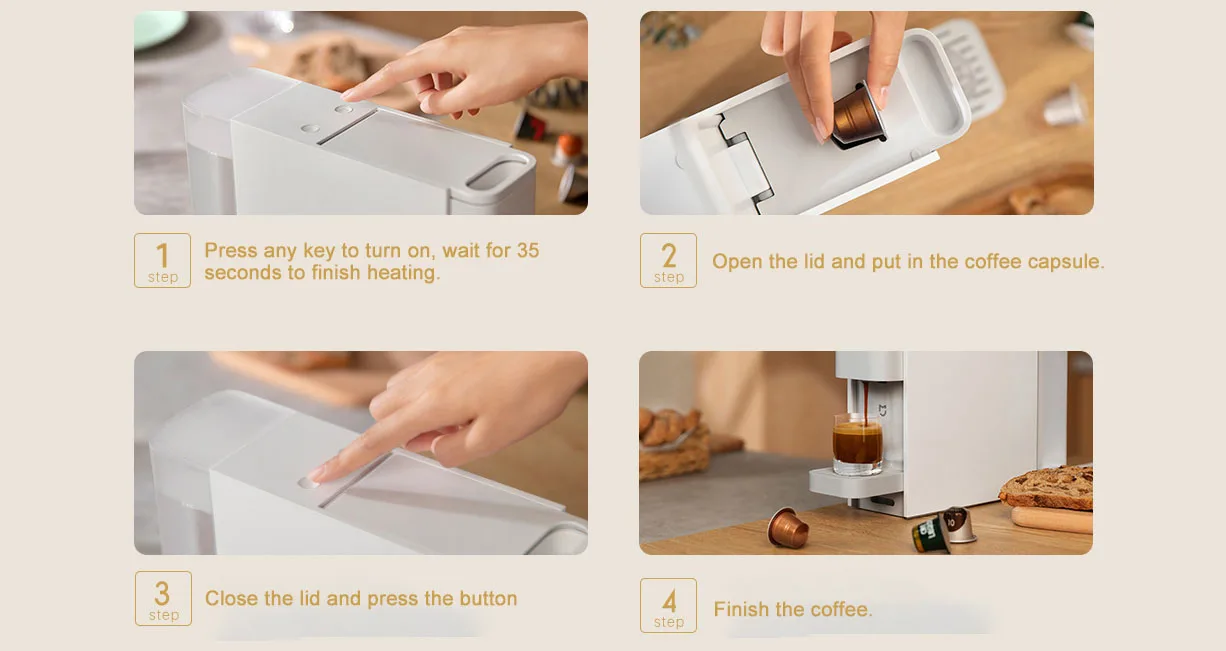 1
step
Press any key to turn on, wait for 35 seconds to finish heating.

2
step
Open the lid and put in the coffee capsule.

3
step
Close the lid and press the button

4
step
Finish the coffee.