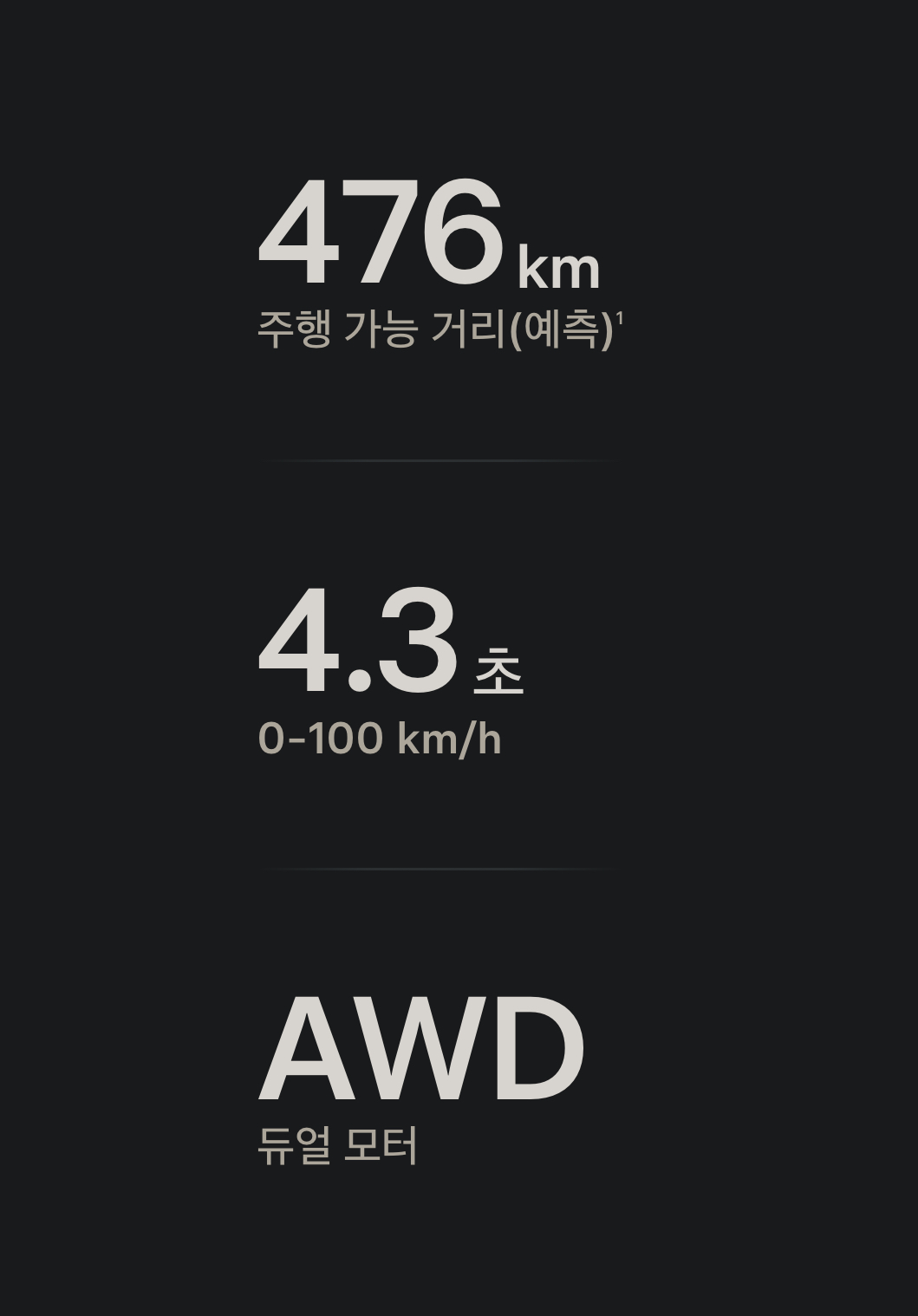 476 km
주행 가능 거리(예측)$^{1}$

4.3 초
0-100 km/h

AWD
듀얼 모터