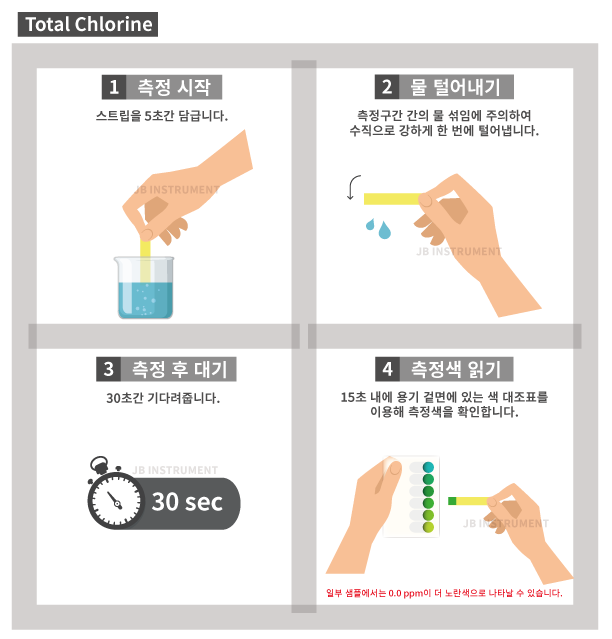 Total Chlorine

1 측정 시작

스트립을 5초간 담급니다.

JB INSTRUMENT

2 물 털어내기

측정구간 간의 물 섞임에 주의하여 수직으로 강하게 한 번에 털어냅니다.

JB INSTRUMENT

3 측정 후 대기

30초간 기다려줍니다.

JB INSTRUMENT

30 sec

4 측정색 읽기

15초 내에 용기 겉면에 있는 색 대조표를 이용해 측정색을 확인합니다.

JB INSTRUMENT

일부 샘플에서는 0.0 ppm이 더 노란색으로 나타날 수 있습니다.